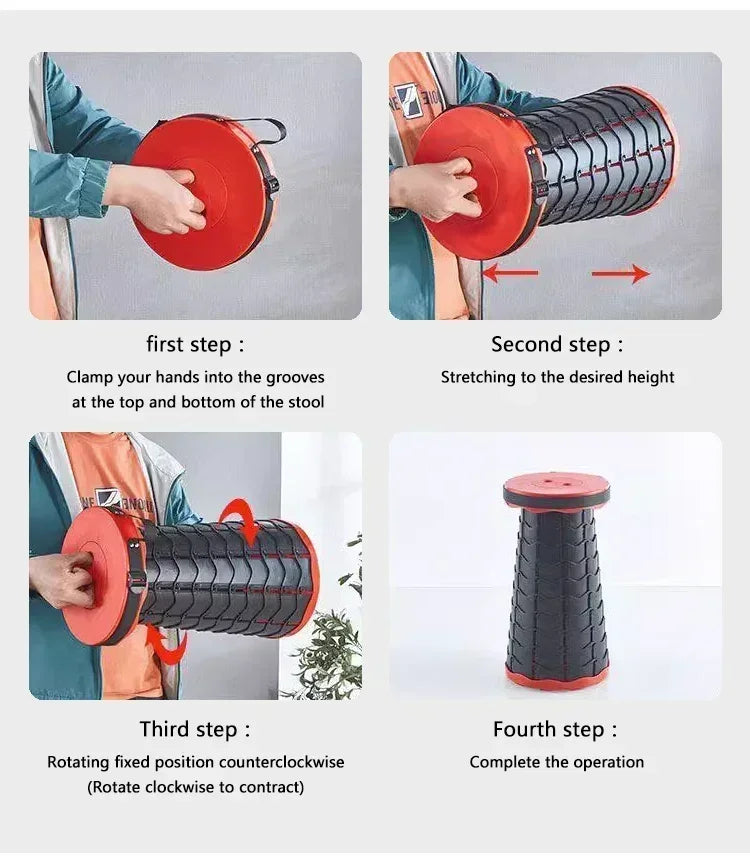 first step :
Clamp your hands into the grooves at the top and bottom of the stool

Second step :
Stretching to the desired height

Third step :
Rotating fixed position counterclockwise (Rotate clockwise to contract)

Fourth step :
Complete the operation