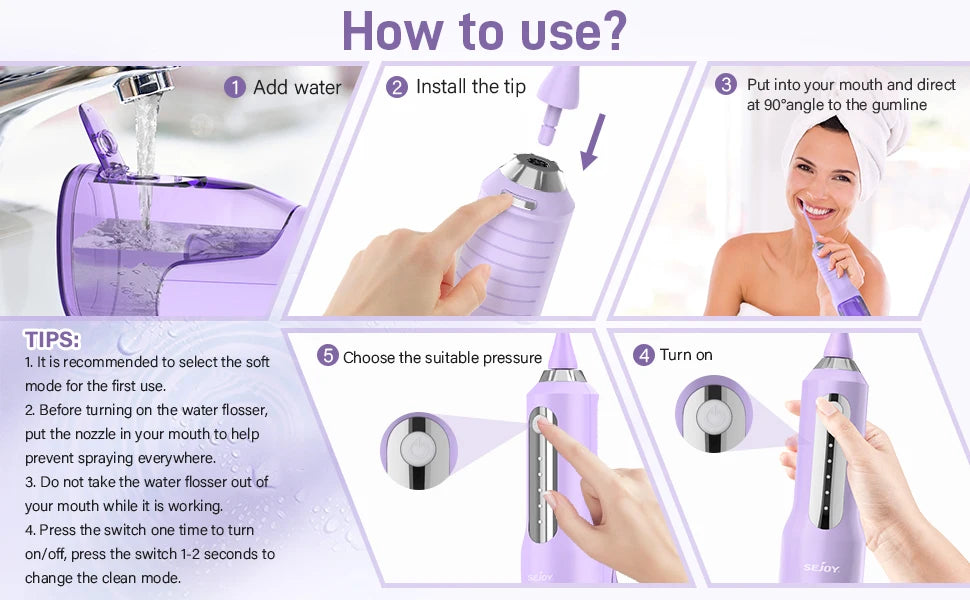 How to use?

1 Add water

2 Install the tip

3 Put into your mouth and direct at 90°angle to the gumline

TIPS:
1. It is recommended to select the soft mode for the first use.
2. Before turning on the water flosser, put the nozzle in your mouth to help prevent spraying everywhere.
3. Do not take the water flosser out of your mouth while it is working.
4. Press the switch one time to turn on/off, press the switch 1-2 seconds to change the clean mode.

5 Choose the suitable pressure

SEJOY

4 Turn on

SEJOY