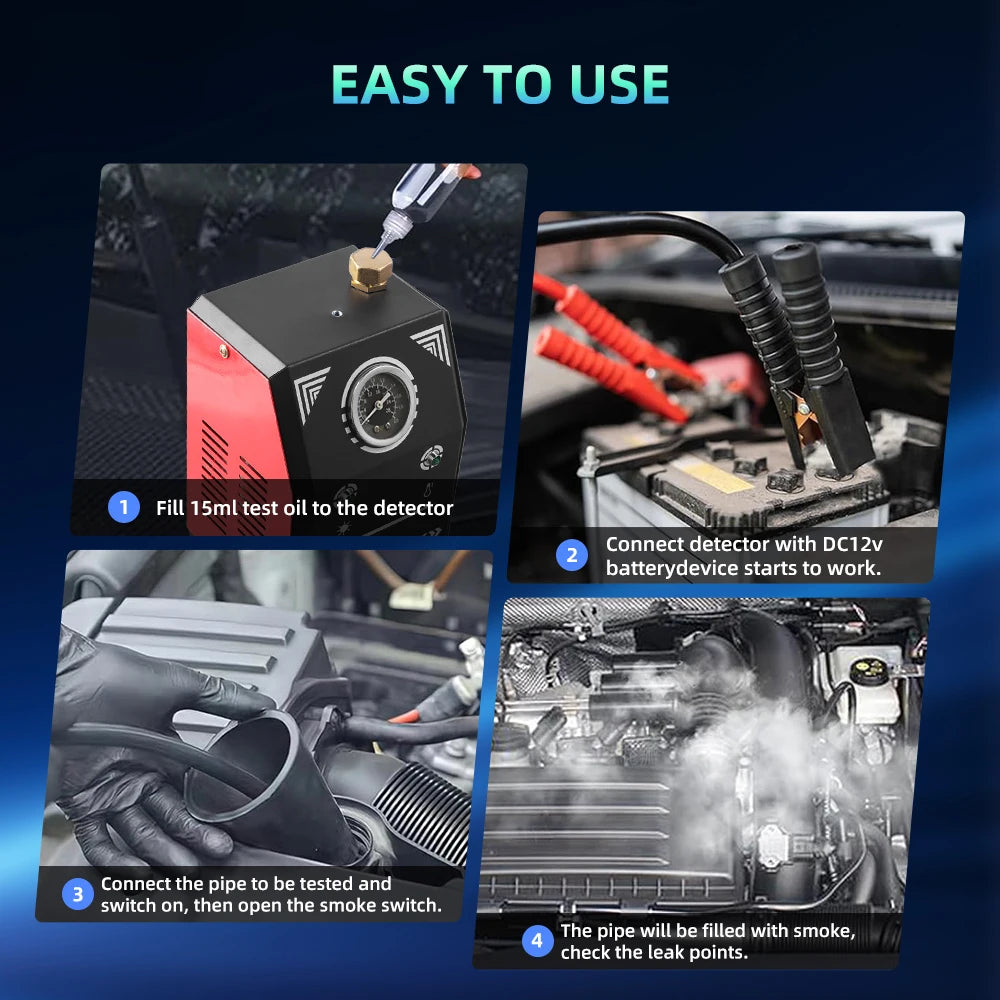 EASY TO USE

1 Fill 15ml test oil to the detector

2 Connect detector with DC12v batterydevice starts to work.

3 Connect the pipe to be tested and switch on, then open the smoke switch.

4 The pipe will be filled with smoke, check the leak points.