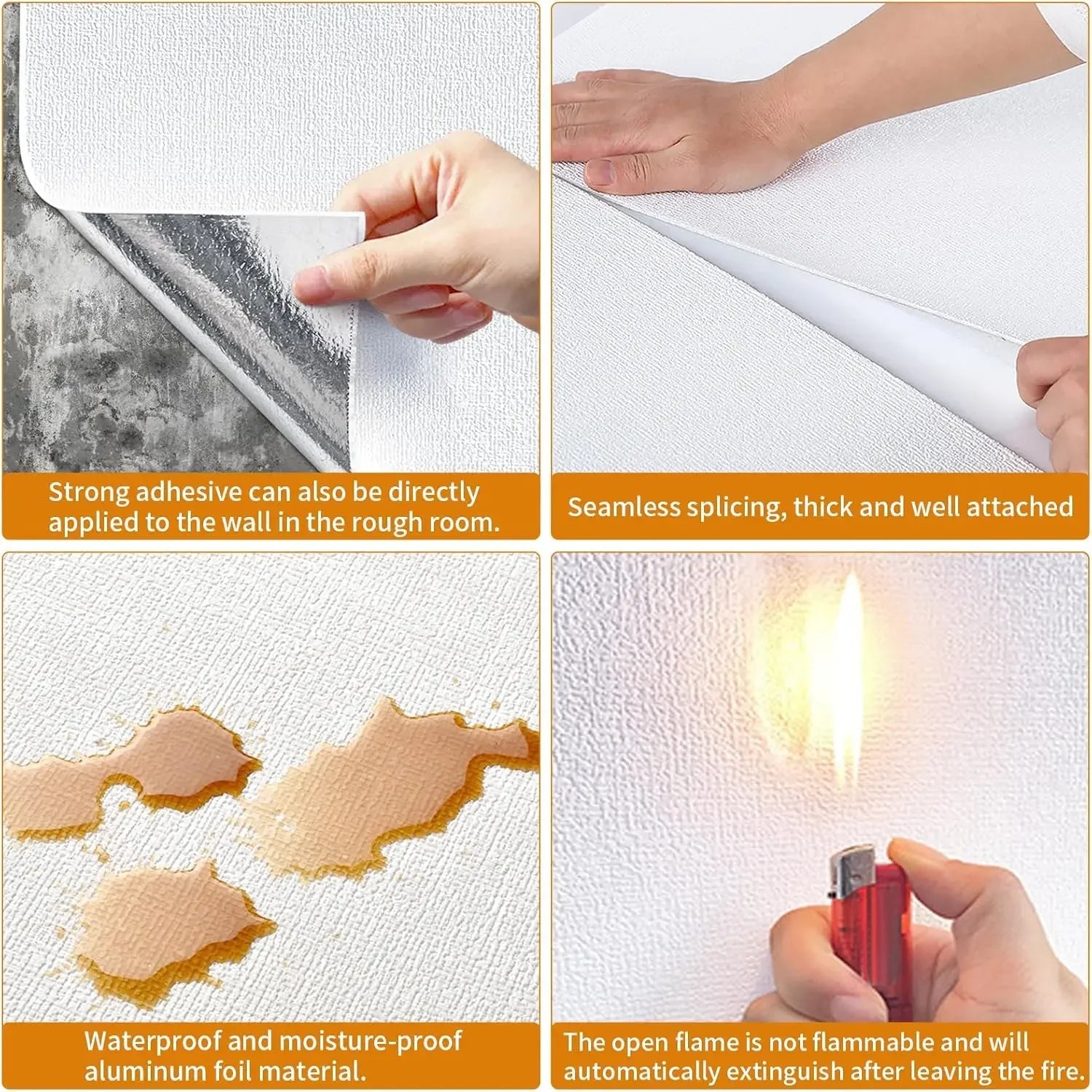 Strong adhesive can also be directly applied to the wall in the rough room.

Seamless splicing, thick and well attached

Waterproof and moisture-proof aluminum foil material.

The open flame is not flammable and will automatically extinguish after leaving the fire.