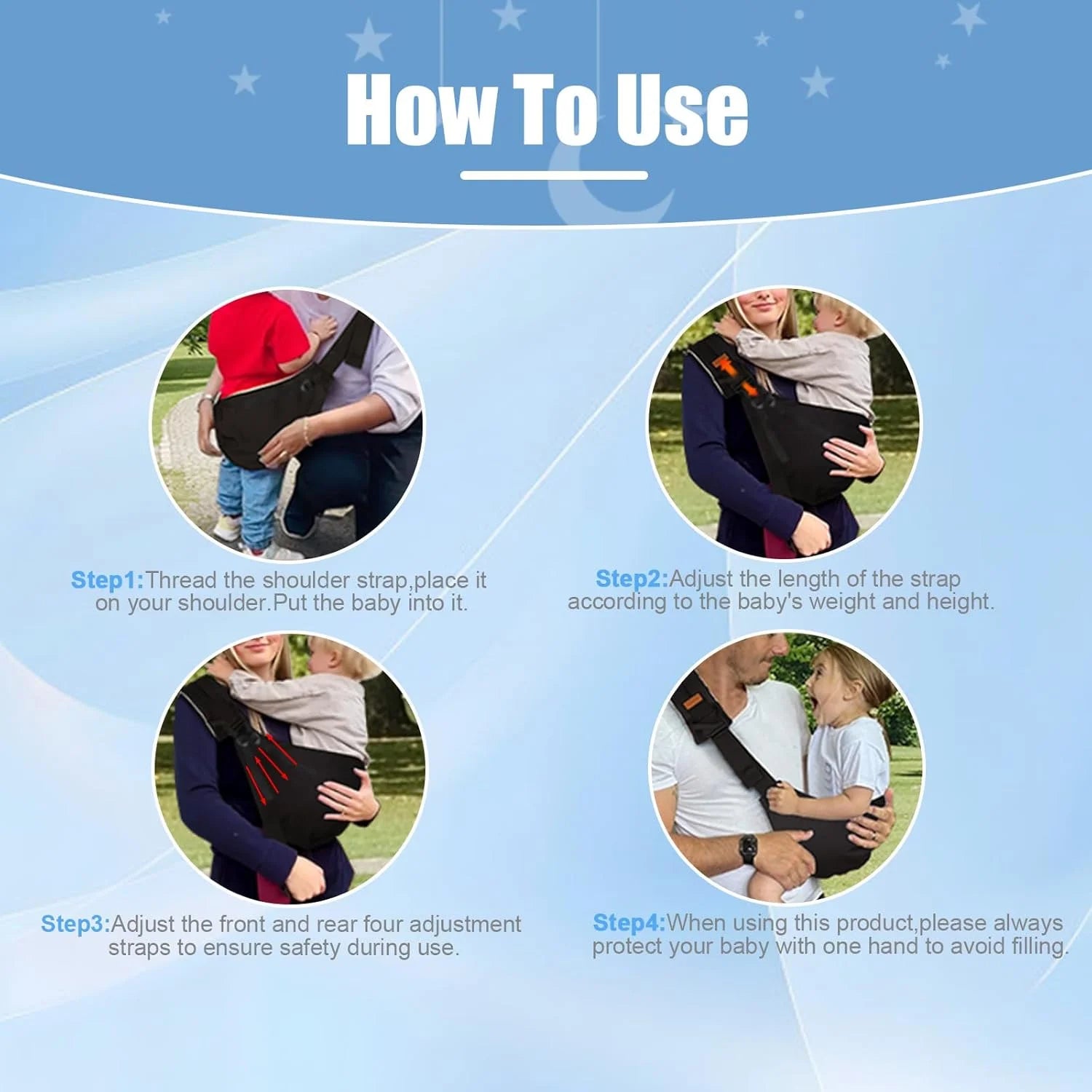 How To Use

Step1:Thread the shoulder strap,place it on your shoulder.Put the baby into it.

Step2:Adjust the length of the strap according to the baby's weight and height.

Step3:Adjust the front and rear four adjustment straps to ensure safety during use.

Step4:When using this product,please always protect your baby with one hand to avoid filling.