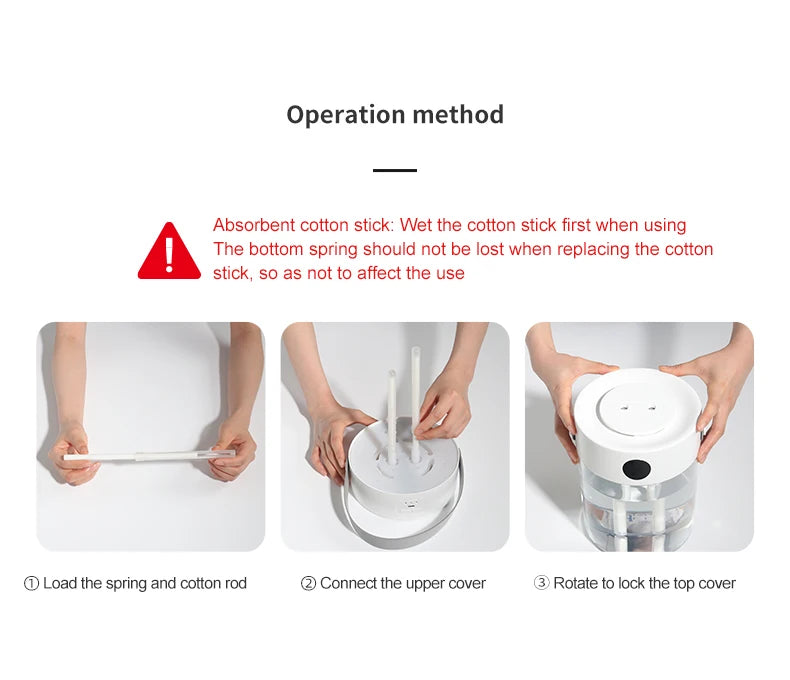 Operation method

Absorbent cotton stick: Wet the cotton stick first when using
The bottom spring should not be lost when replacing the cotton stick, so as not to affect the use

① Load the spring and cotton rod

② Connect the upper cover

③ Rotate to lock the top cover