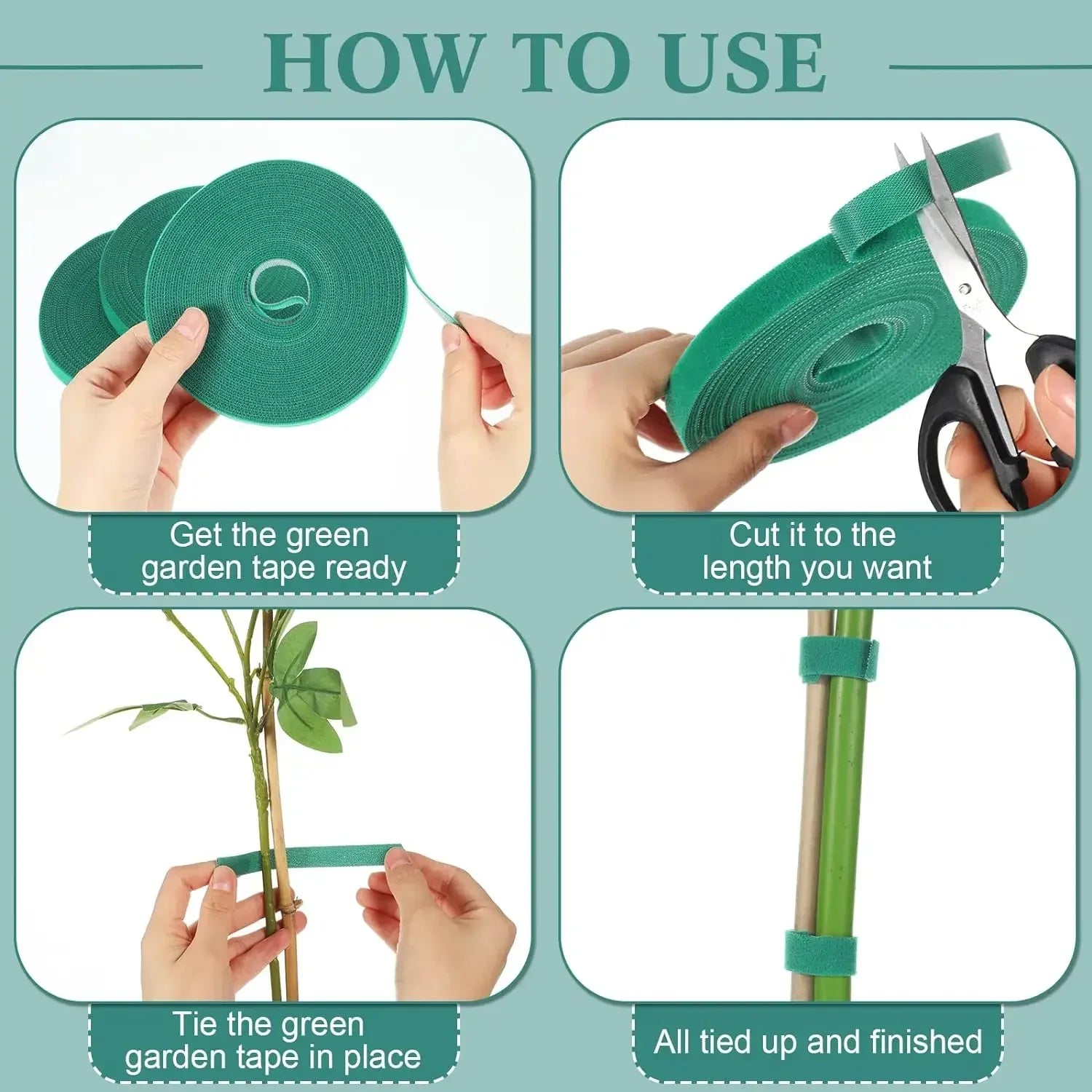 HOW TO USE

Get the green garden tape ready

Cut it to the length you want

Tie the green garden tape in place

All tied up and finished