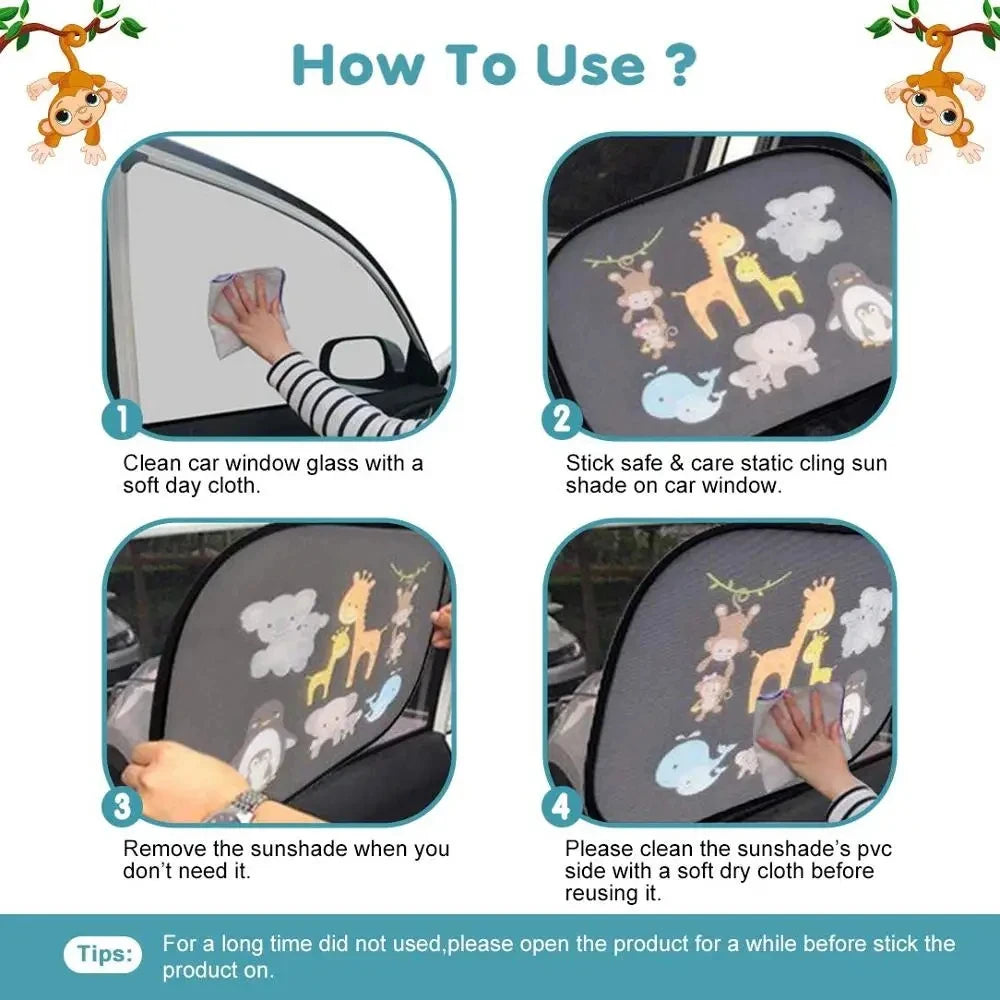 How To Use ?

1
Clean car window glass with a soft day cloth.

2
Stick safe & care static cling sun shade on car window.

3
Remove the sunshade when you don't need it.

4
Please clean the sunshade's pvc side with a soft dry cloth before reusing it.

Tips: For a long time did not used,please open the product for a while before stick the product on.