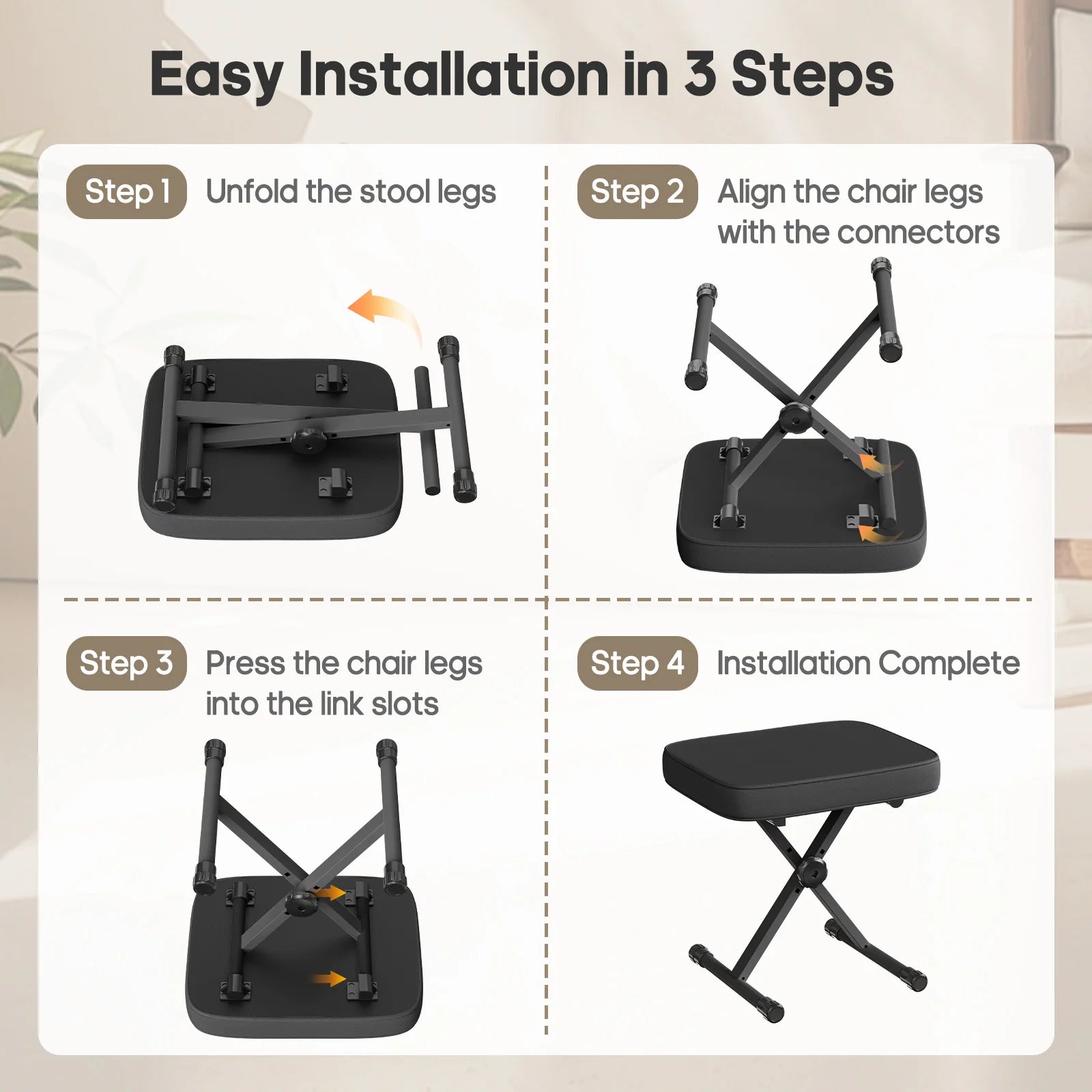 Easy Installation in 3 Steps

Step 1 Unfold the stool legs

Step 2 Align the chair legs with the connectors

Step 3 Press the chair legs into the link slots

Step 4 Installation Complete