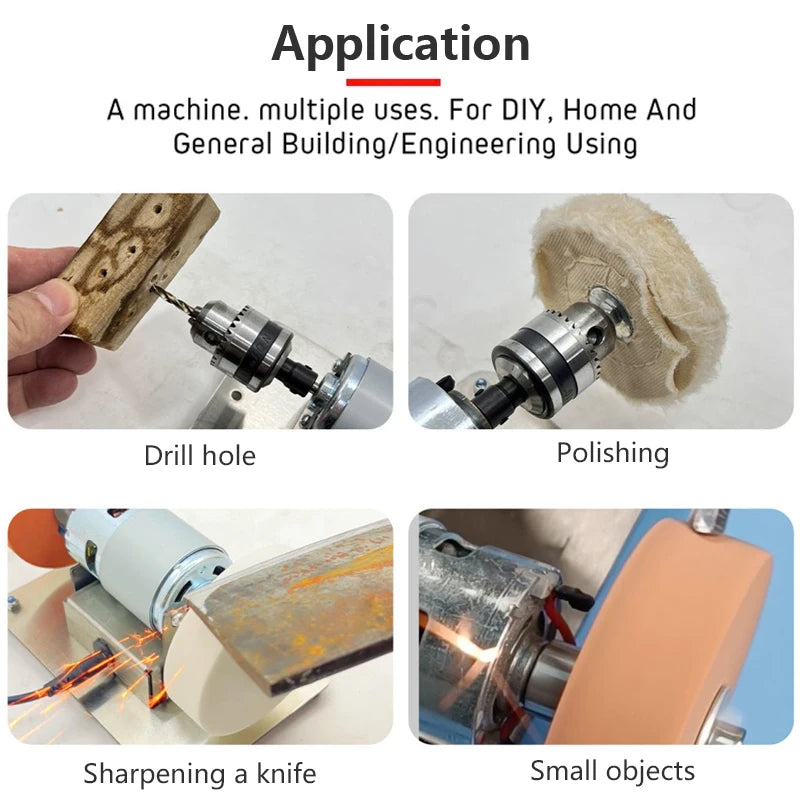 Application

A machine. multiple uses. For DIY, Home And General Building/Engineering Using

Drill hole

Polishing

Sharpening a knife

Small objects