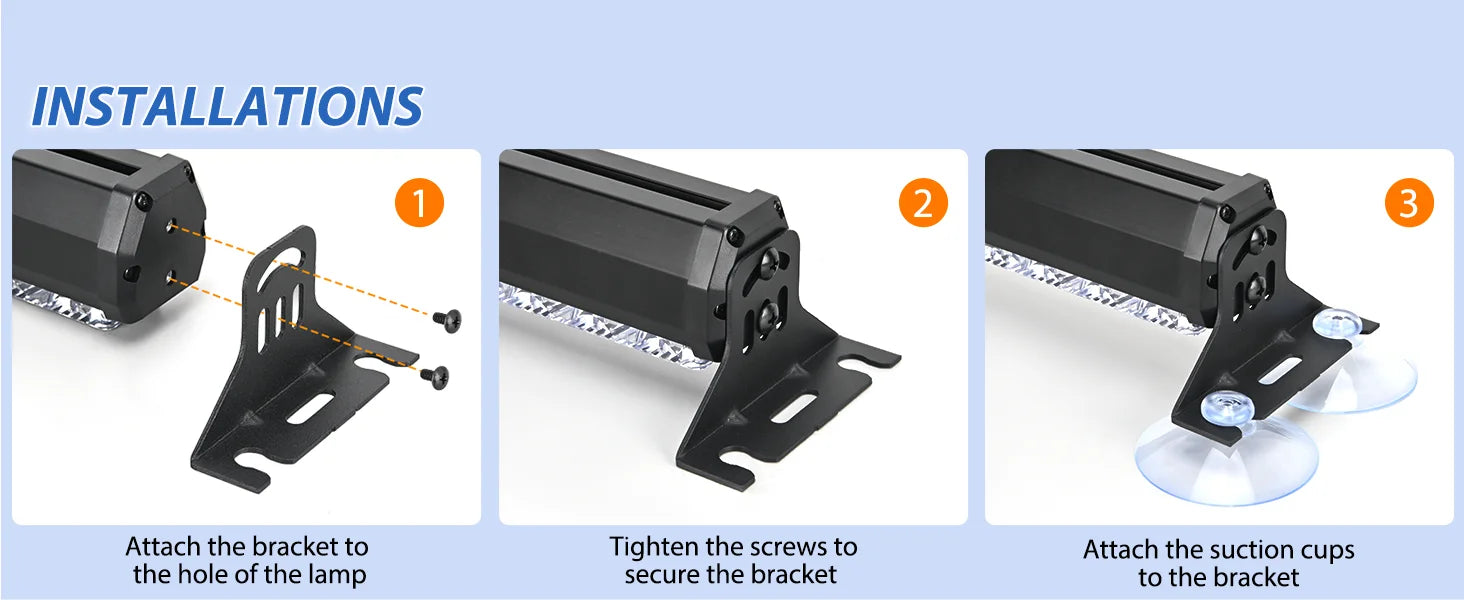 INSTALLATIONS

1

Attach the bracket to the hole of the lamp

2

Tighten the screws to secure the bracket

3

Attach the suction cups to the bracket