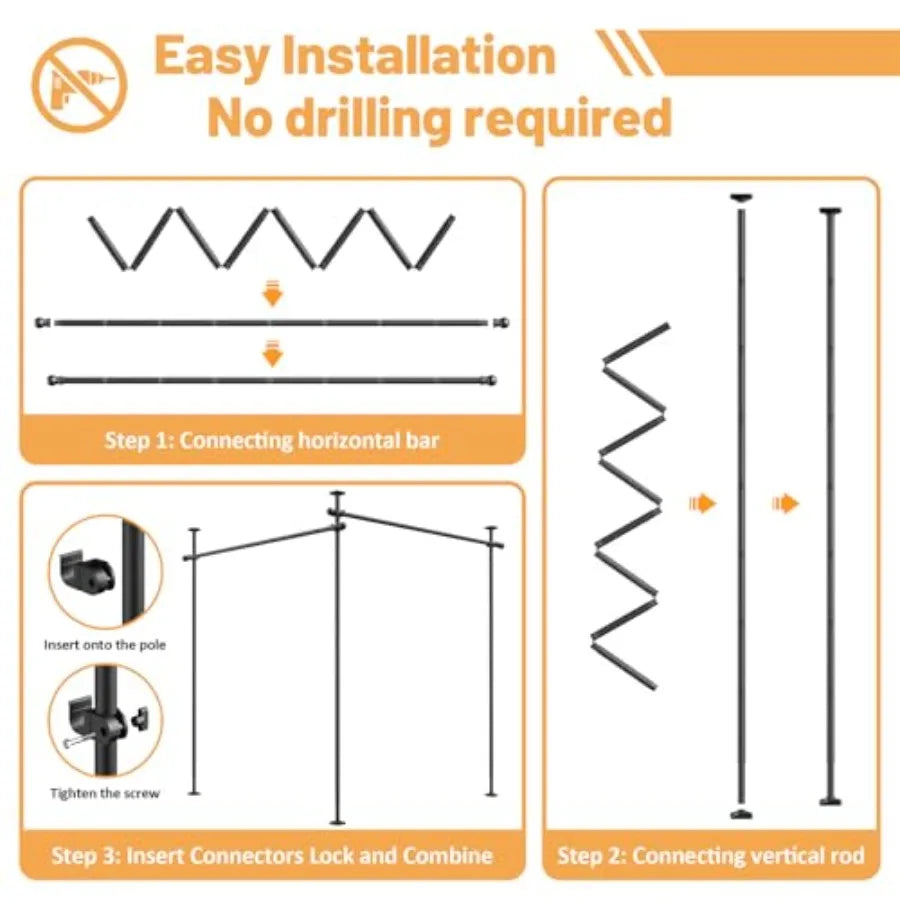 Easy Installation
No drilling required

Step 1: Connecting horizontal bar

Insert onto the pole

Tighten the screw

Step 3: Insert Connectors Lock and Combine

Step 2: Connecting vertical rod