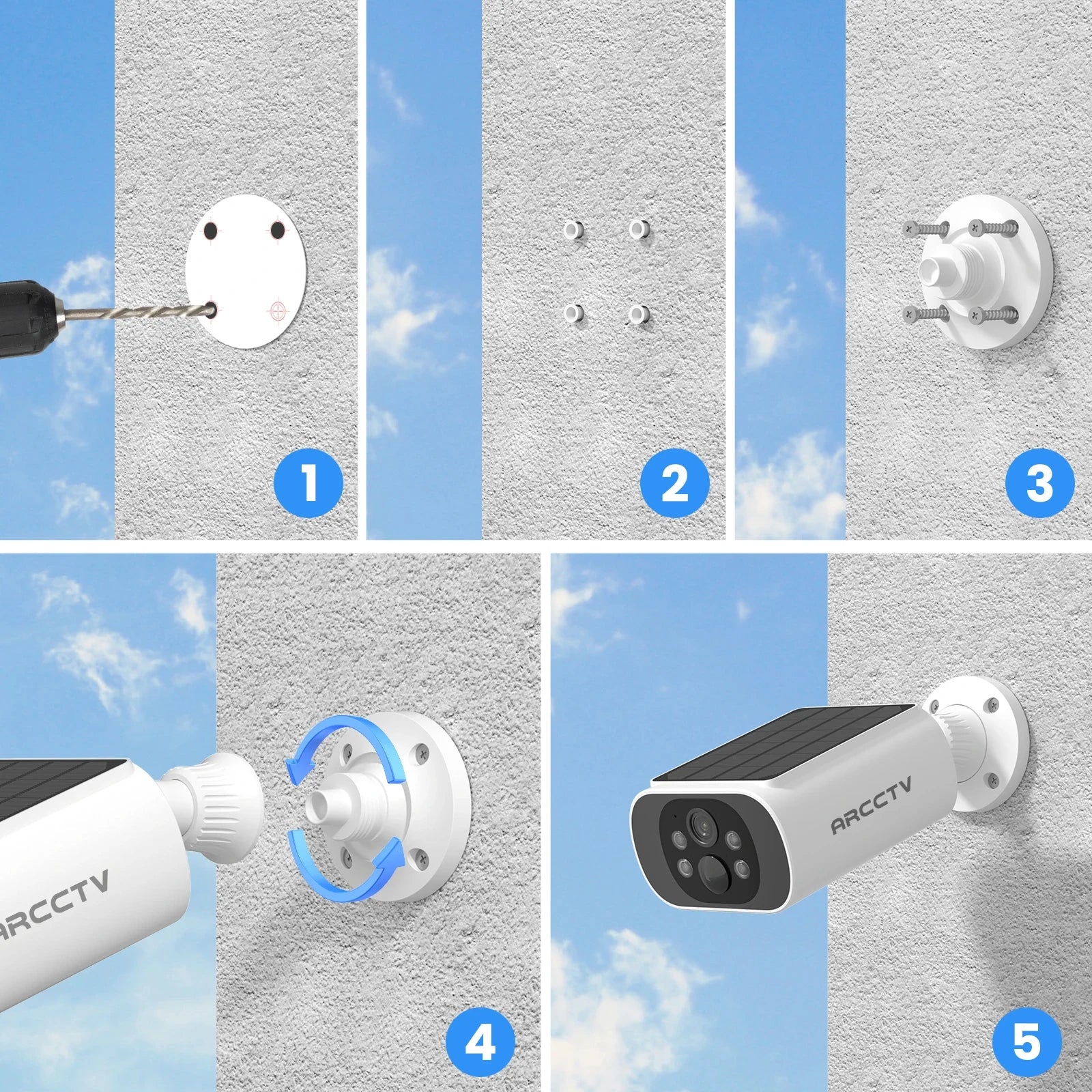 1

2

3

ARCCTV

4

ARCCTV

5