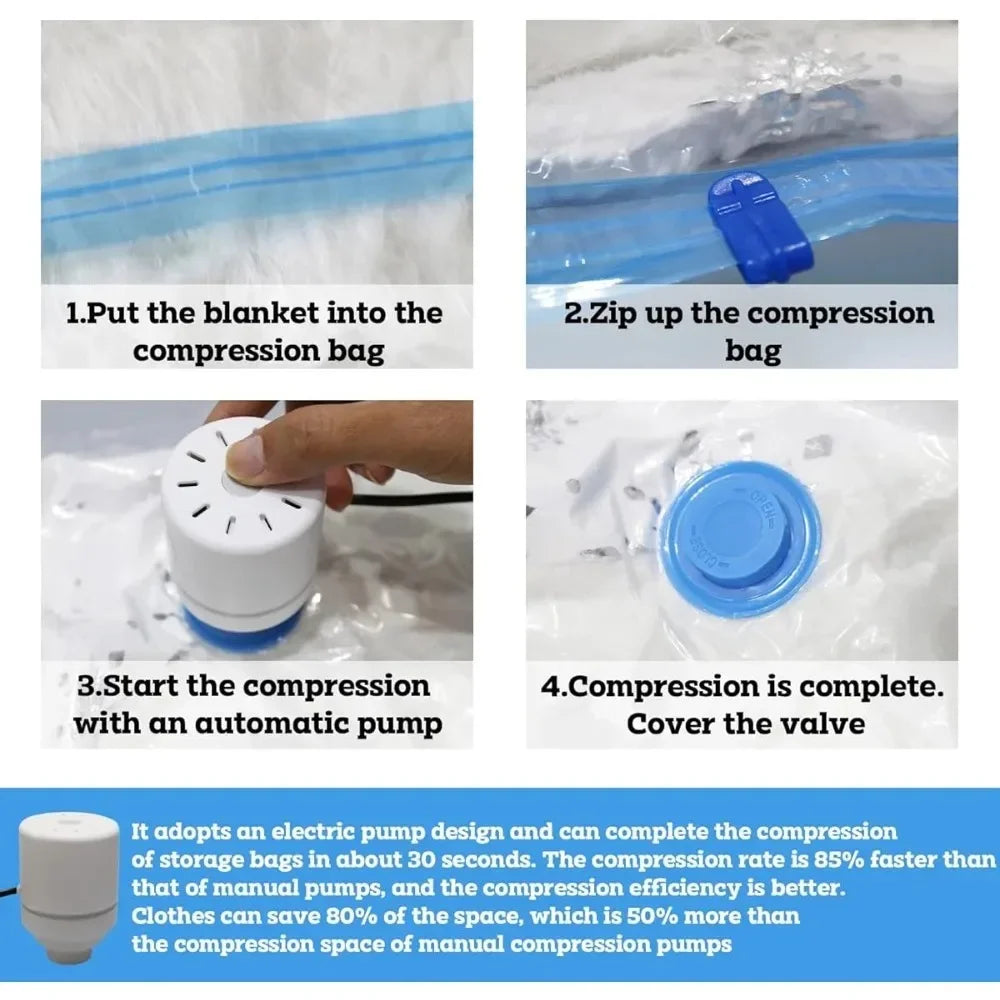 1.Put the blanket into the compression bag

2.Zip up the compression bag

3.Start the compression with an automatic pump

4.Compression is complete. Cover the valve

It adopts an electric pump design and can complete the compression of storage bags in about 30 seconds. The compression rate is 85% faster than that of manual pumps, and the compression efficiency is better. Clothes can save 80% of the space, which is 50% more than the compression space of manual compression pumps