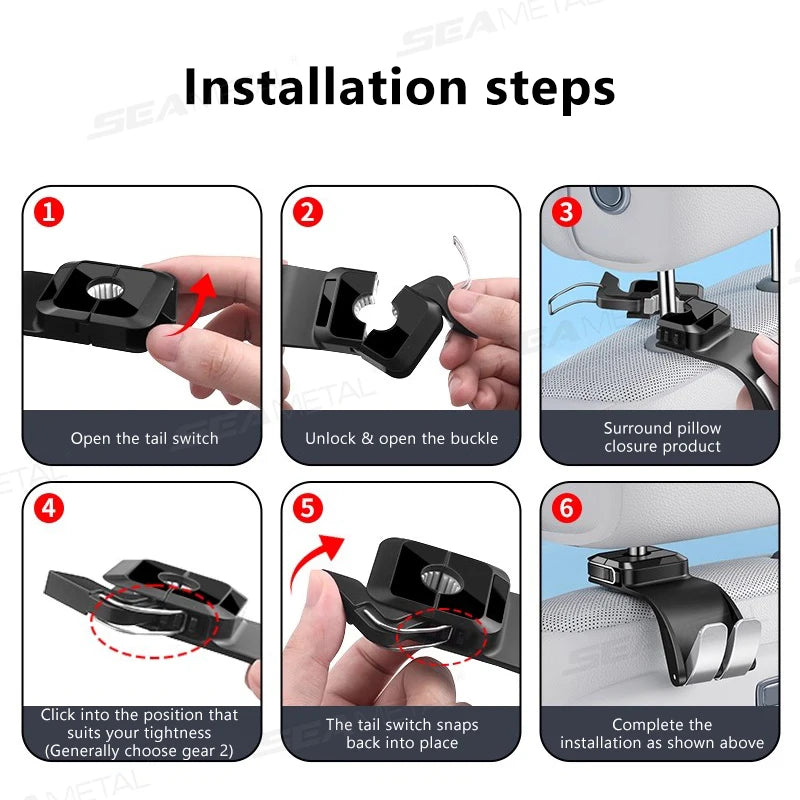 SEAMETAL

Installation steps

1
Open the tail switch

2
Unlock & open the buckle

3
Surround pillow closure product

4
Click into the position that suits your tightness (Generally choose gear 2)

5
The tail switch snaps back into place

6
Complete the installation as shown above