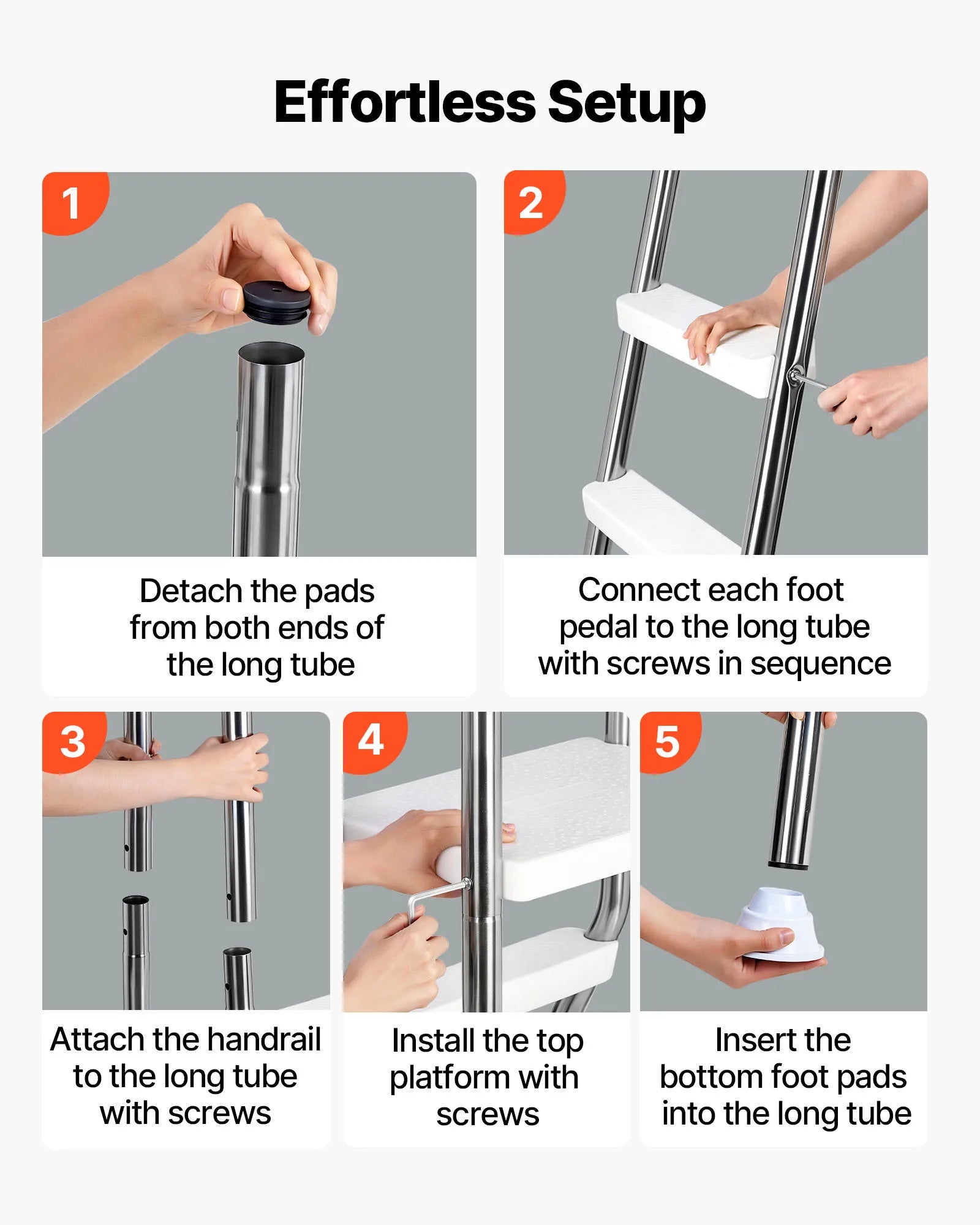 Effortless Setup

1

Detach the pads from both ends of the long tube

2

Connect each foot pedal to the long tube with screws in sequence

3

Attach the handrail to the long tube with screws

4

Install the top platform with screws

5

Insert the bottom foot pads into the long tube