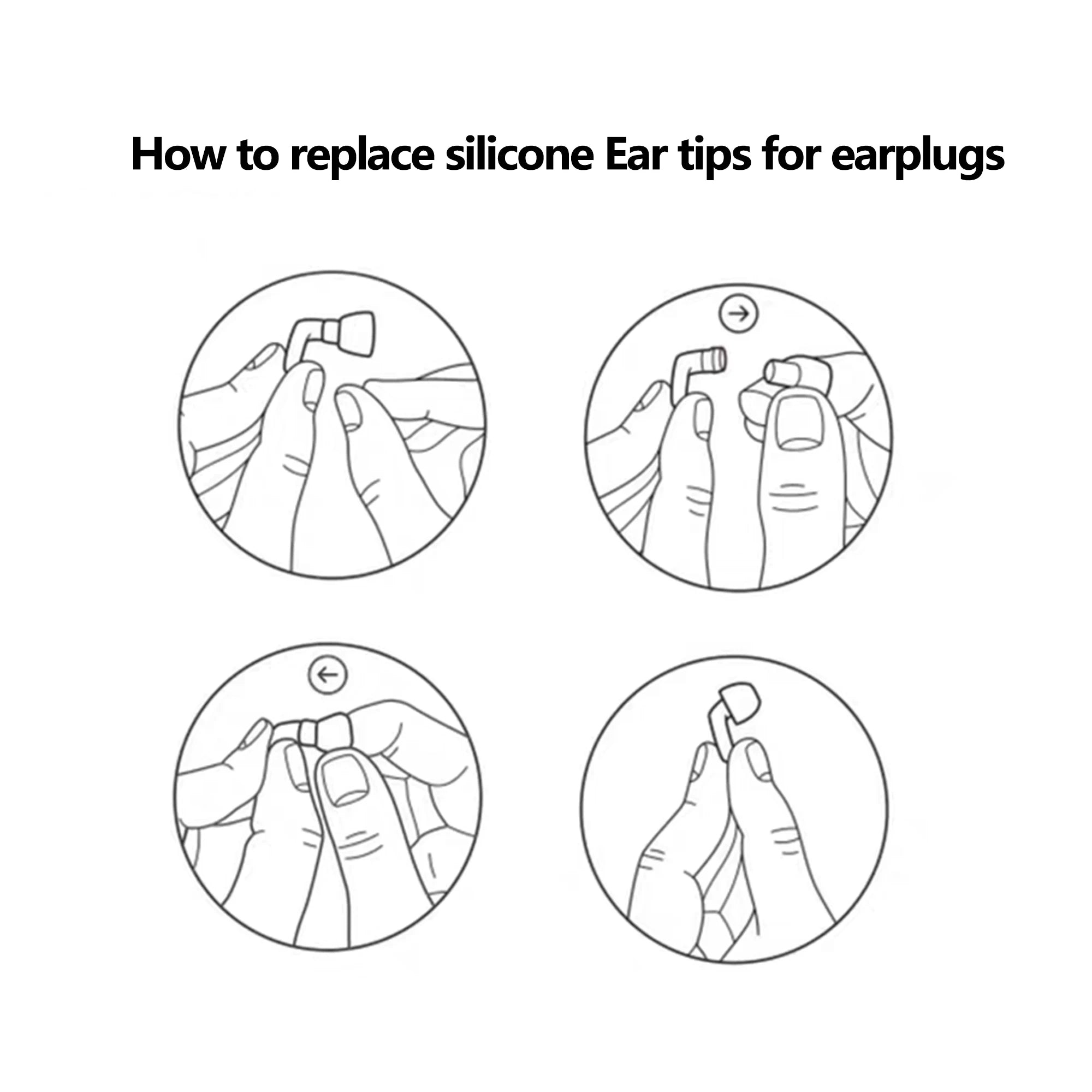 How to replace silicone Ear tips for earplugs