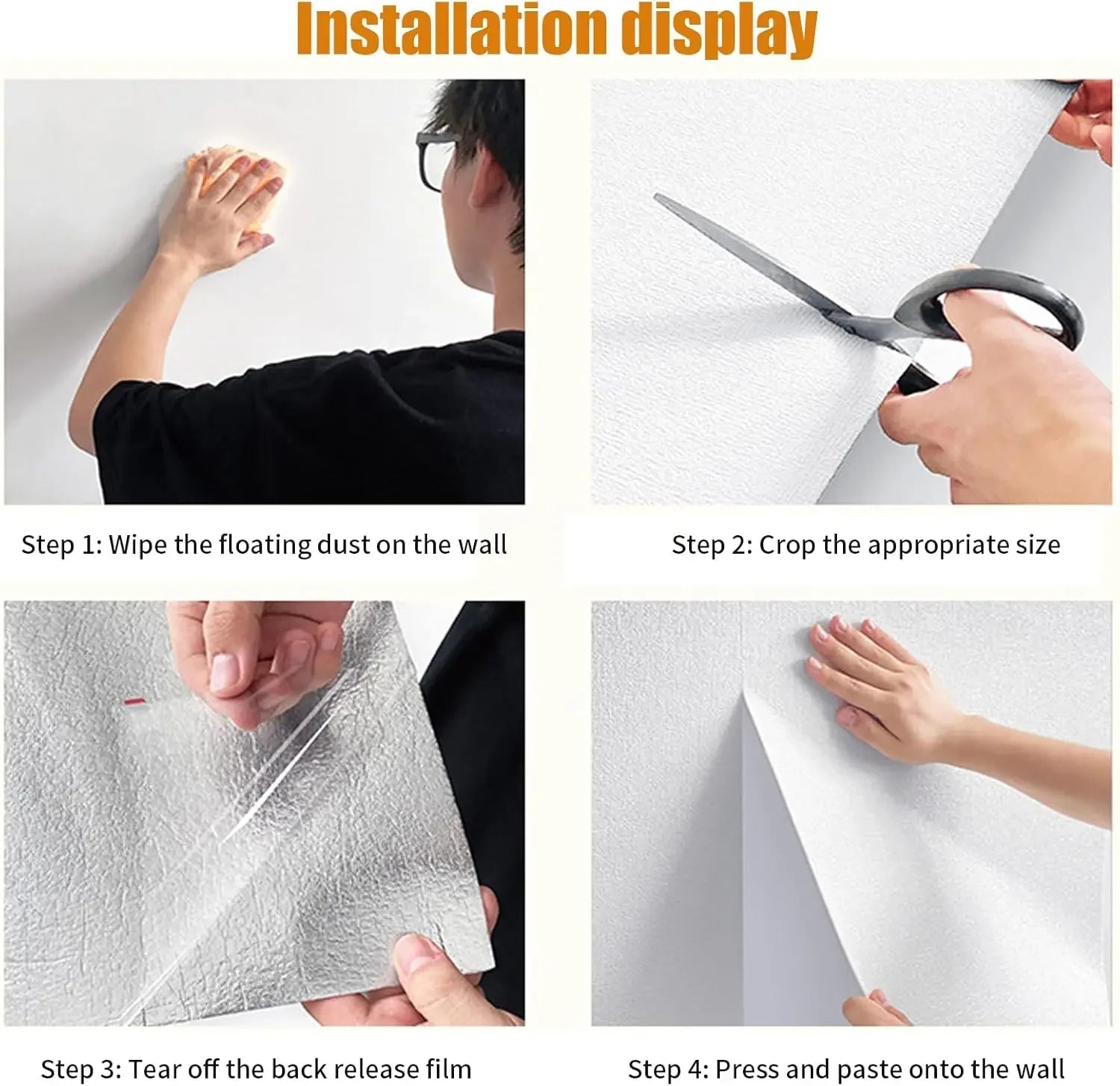 Installation display

Step 1: Wipe the floating dust on the wall

Step 2: Crop the appropriate size

Step 3: Tear off the back release film

Step 4: Press and paste onto the wall