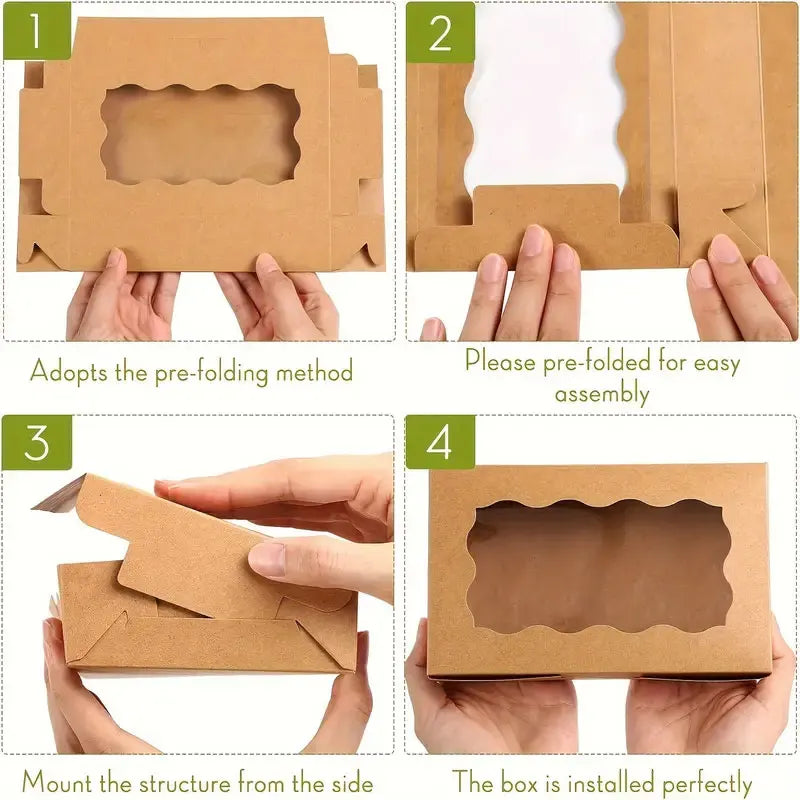 1

Adopts the pre-folding method

2

Please pre-folded for easy assembly

3

Mount the structure from the side

4

The box is installed perfectly