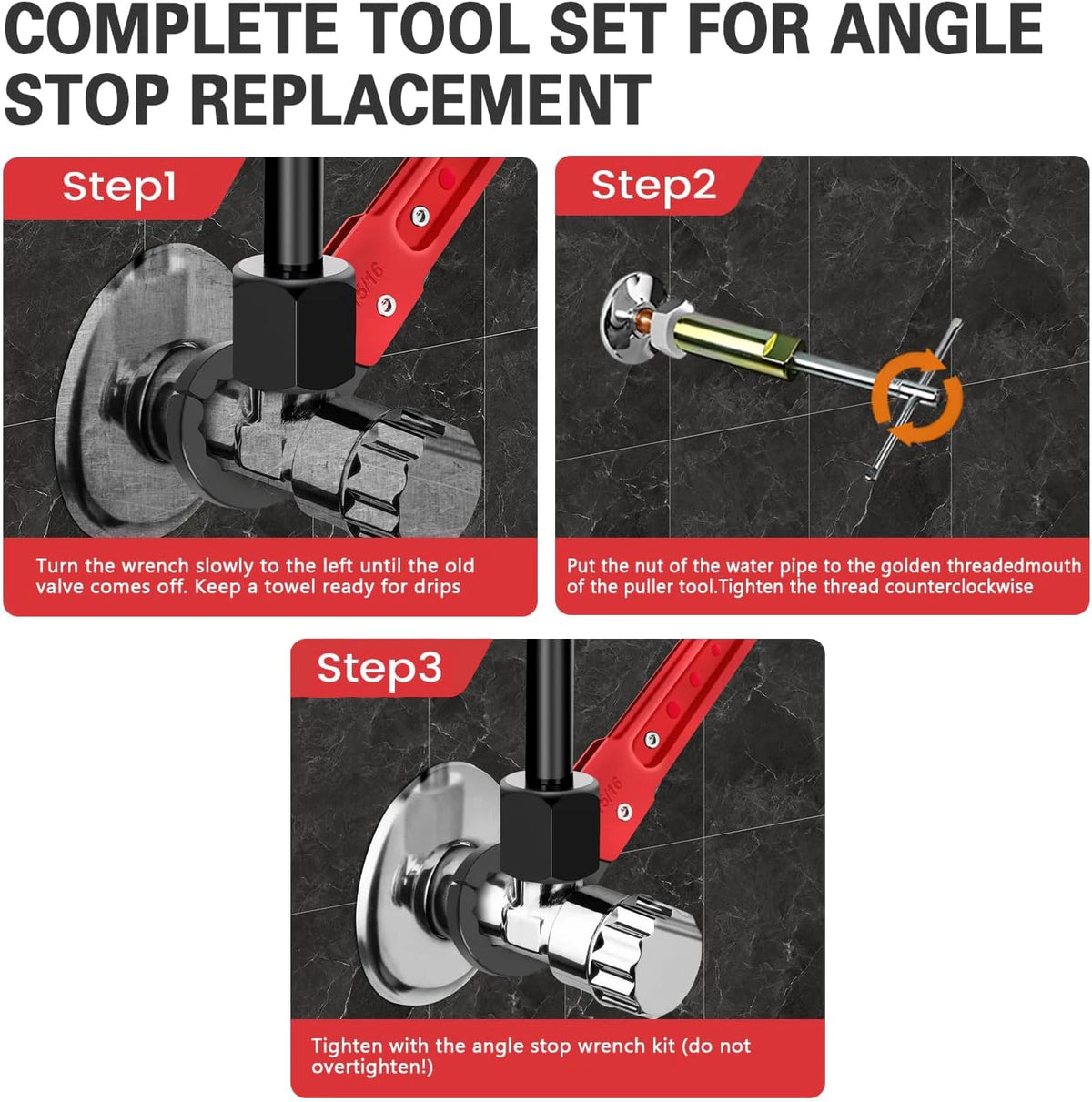 COMPLETE TOOL SET FOR ANGLE STOP REPLACEMENT

Step1

Turn the wrench slowly to the left until the old valve comes off. Keep a towel ready for drips

Step2

Put the nut of the water pipe to the golden threadedmouth of the puller tool.Tighten the thread counterclockwise

Step3

Tighten with the angle stop wrench kit (do not overtighten!)