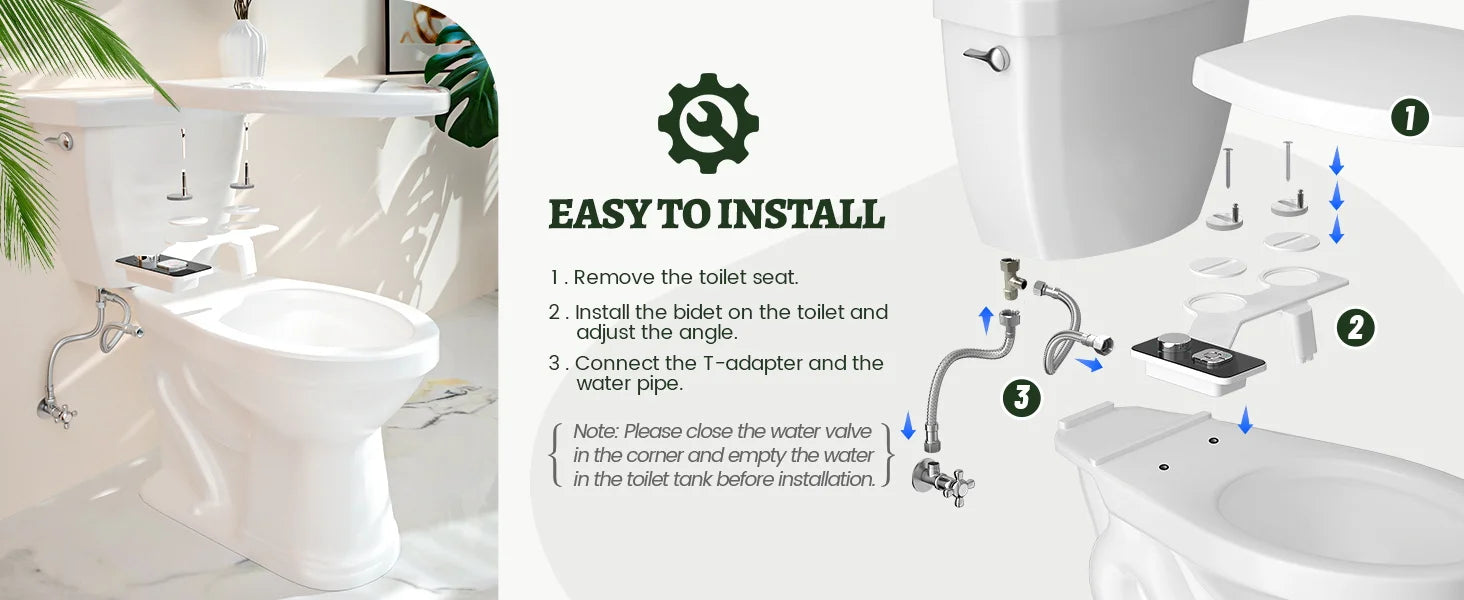 EASY TO INSTALL

1 . Remove the toilet seat.

2 . Install the bidet on the toilet and adjust the angle.

3 . Connect the T-adapter and the water pipe.

Note: Please close the water valve in the corner and empty the water in the toilet tank before installation.

1

2

3