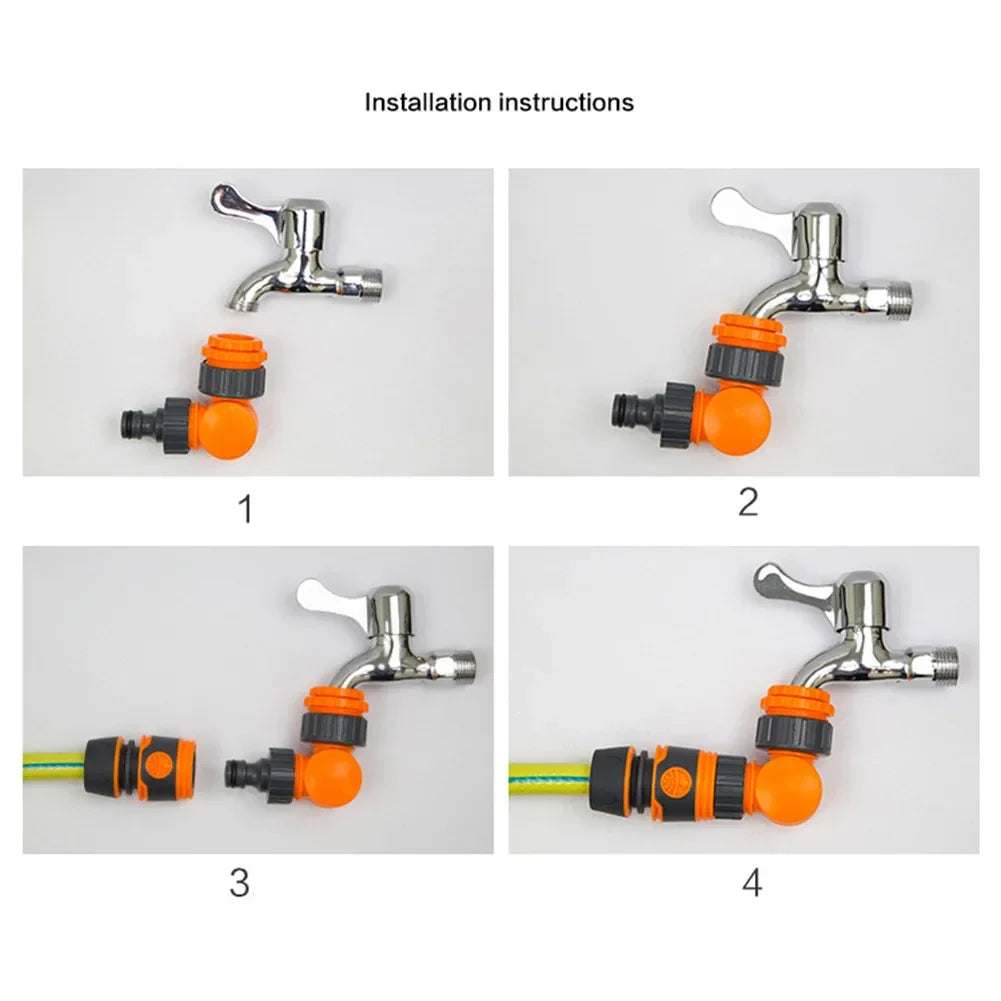 Installation instructions

1

2

3

4