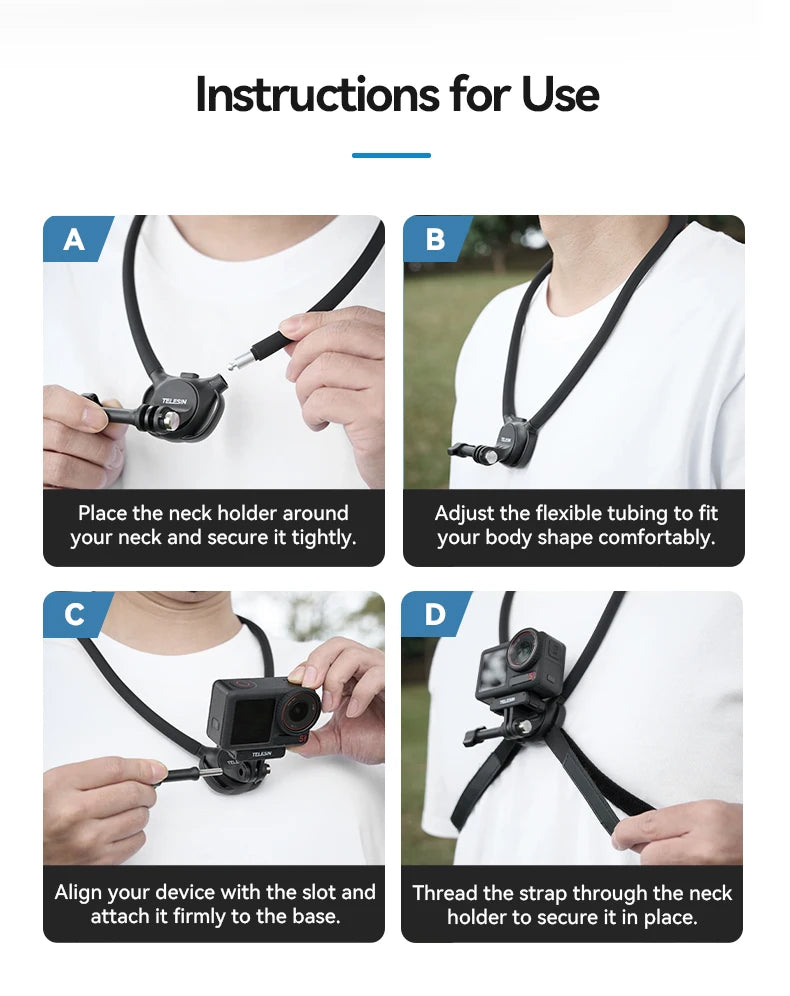 Instructions for Use

A

TELESIN

Place the neck holder around your neck and secure it tightly.

B

Adjust the flexible tubing to fit your body shape comfortably.

C

TELESIN

Align your device with the slot and attach it firmly to the base.

D

TELESIN

Thread the strap through the neck holder to secure it in place.