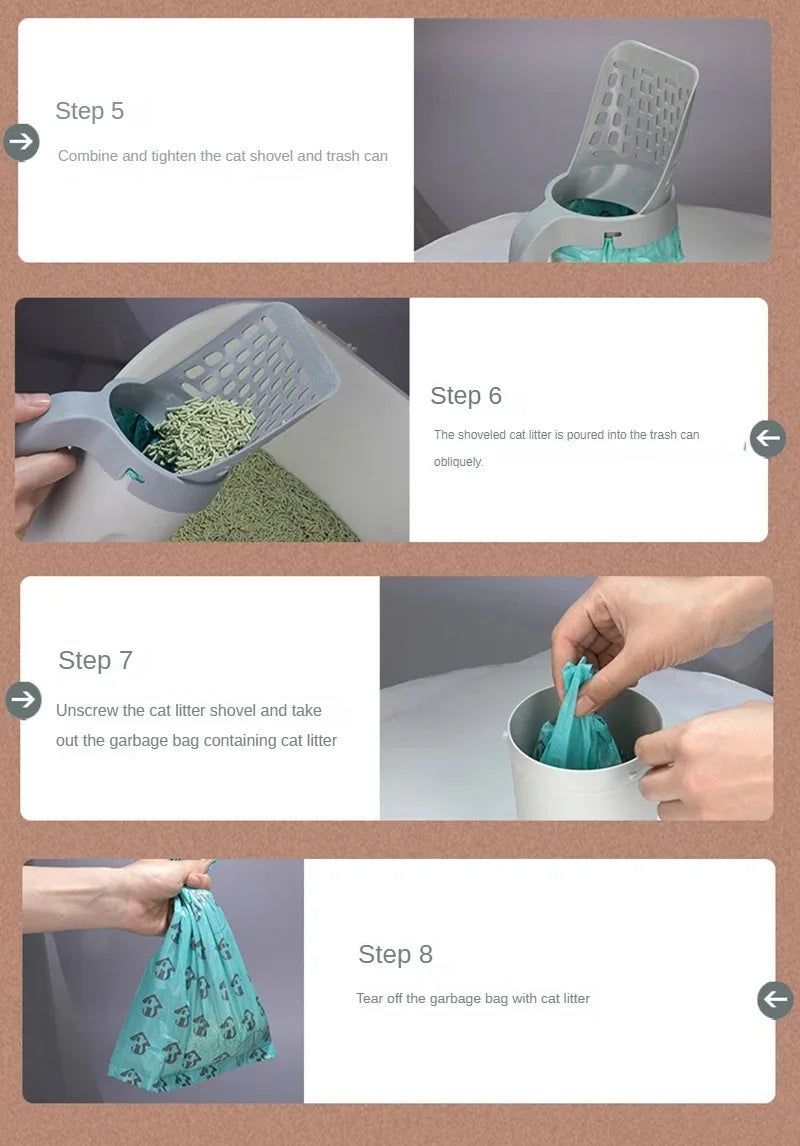 Step 5

Combine and tighten the cat shovel and trash can

Step 6

The shoveled cat litter is poured into the trash can obliquely.

Step 7

Unscrew the cat litter shovel and take out the garbage bag containing cat litter

Step 8

Tear off the garbage bag with cat litter