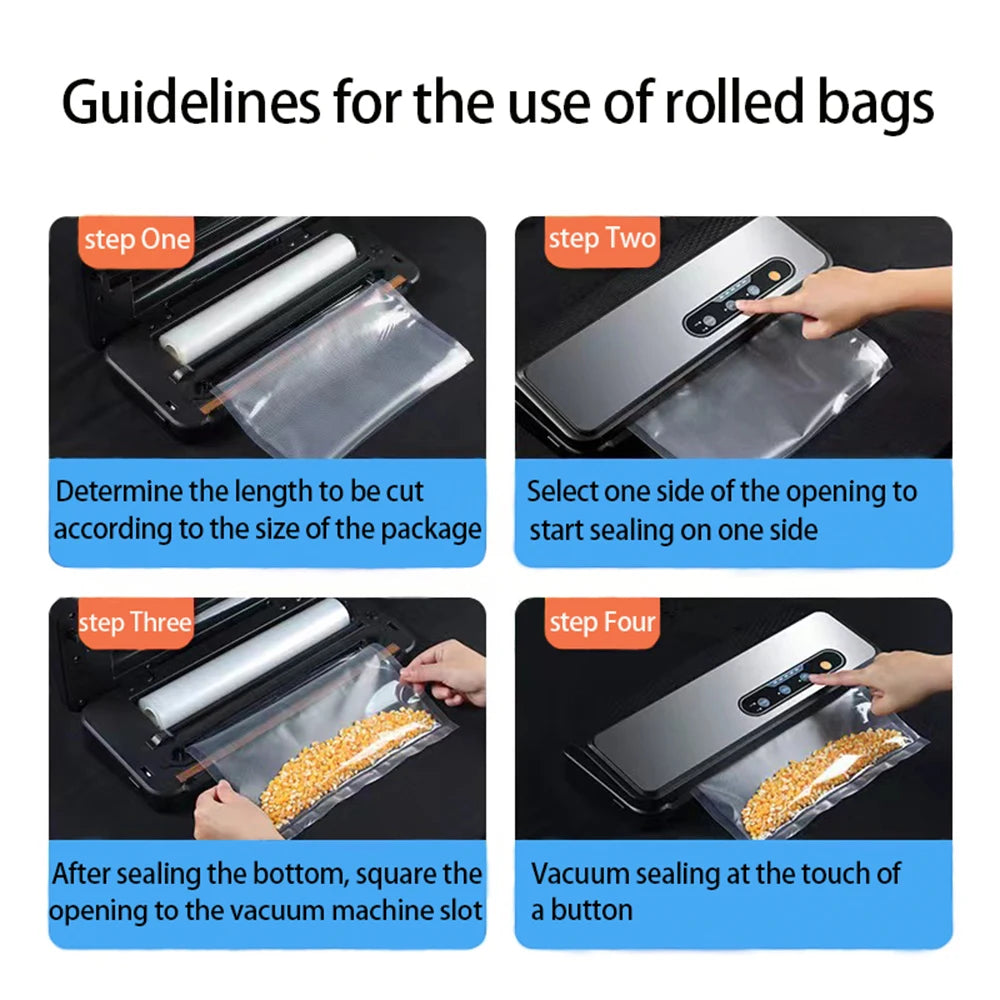 Guidelines for the use of rolled bags

step One

Determine the length to be cut according to the size of the package

step Two

Select one side of the opening to start sealing on one side

step Three

After sealing the bottom, square the opening to the vacuum machine slot

step Four

Vacuum sealing at the touch of a button