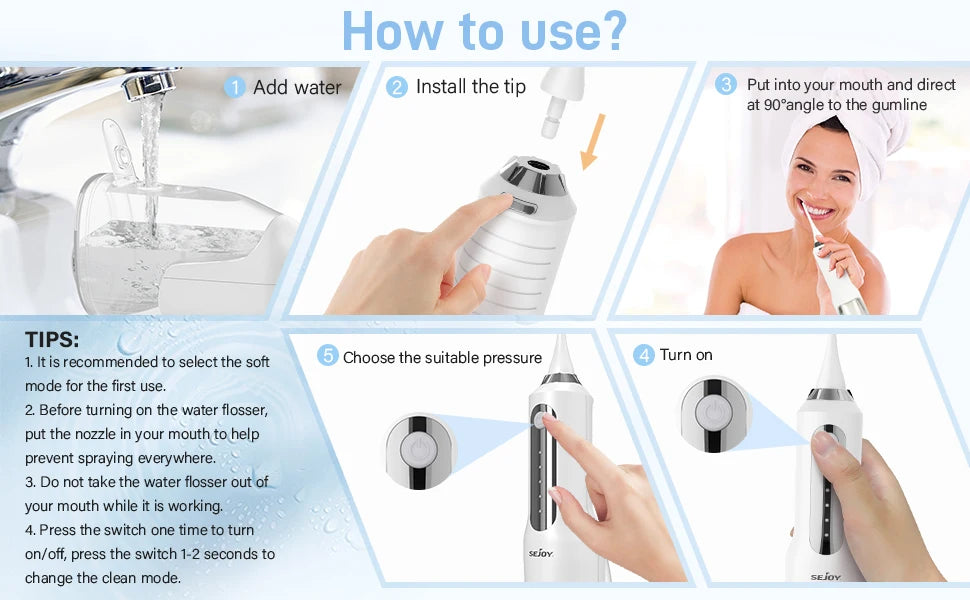 How to use?

1 Add water

2 Install the tip

3 Put into your mouth and direct at 90°angle to the gumline

TIPS:
1. It is recommended to select the soft mode for the first use.
2. Before turning on the water flosser, put the nozzle in your mouth to help prevent spraying everywhere.
3. Do not take the water flosser out of your mouth while it is working.
4. Press the switch one time to turn on/off, press the switch 1-2 seconds to change the clean mode.

5 Choose the suitable pressure

SEJOY

4 Turn on

SEJOY