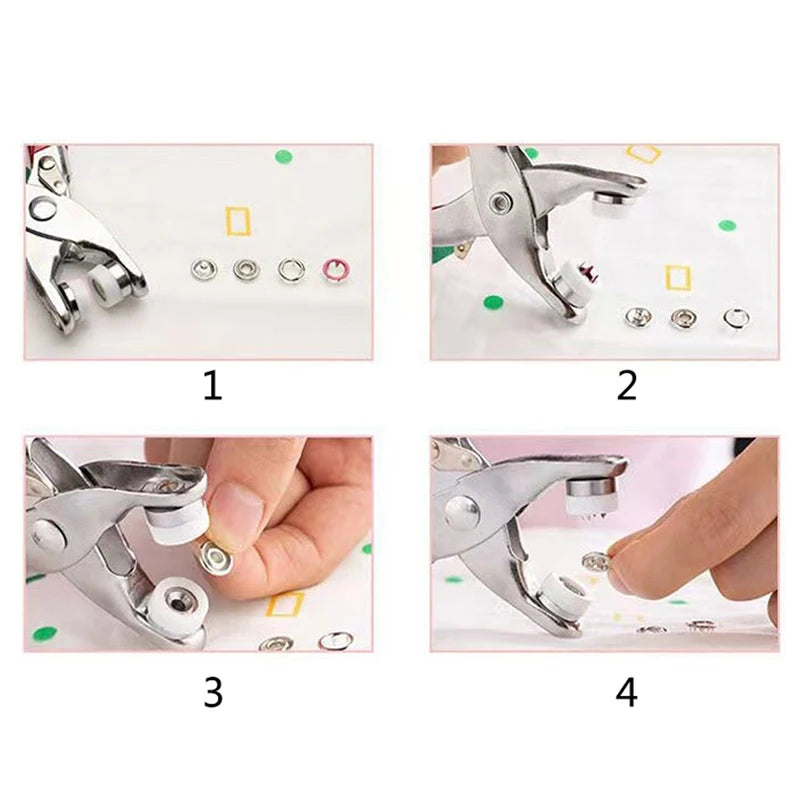 1

2

3

4