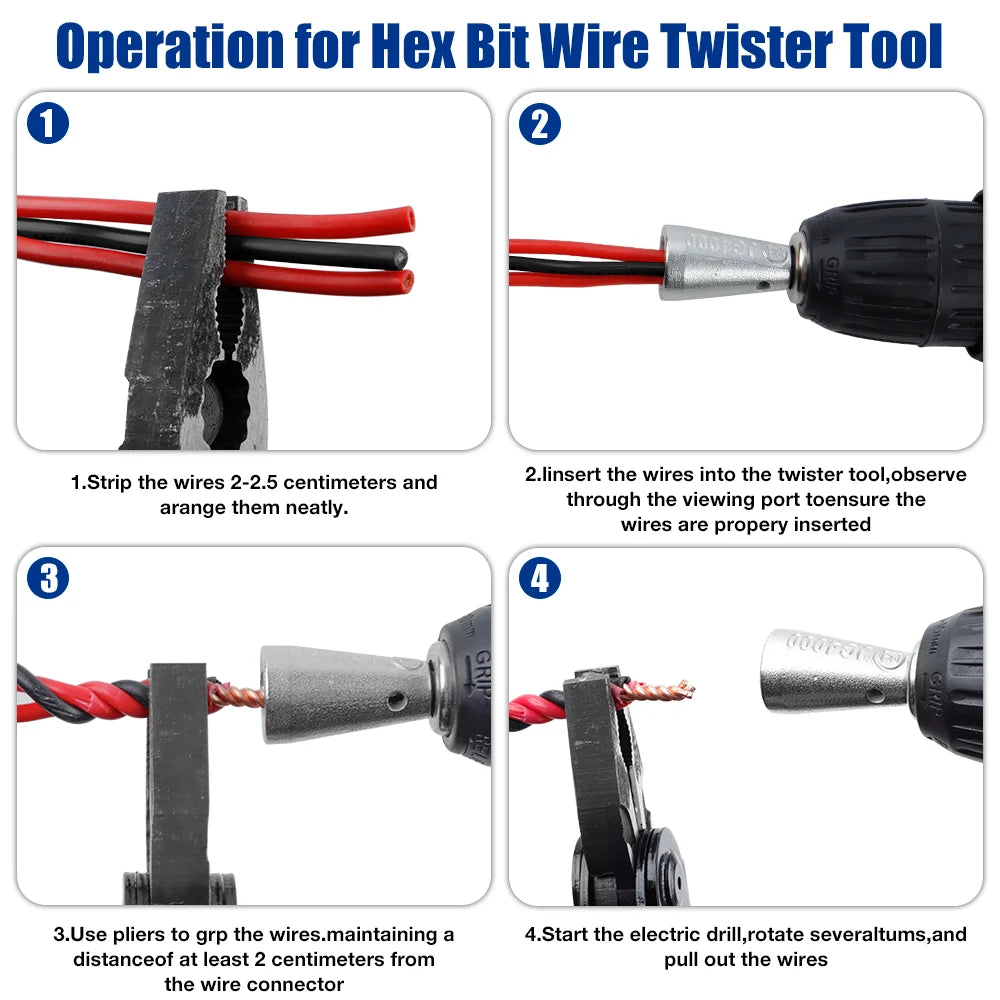 Operation for Hex Bit Wire Twister Tool

1

1.Strip the wires 2-2.5 centimeters and arange them neatly.

2

2.linsert the wires into the twister tool,observe through the viewing port toensure the wires are propery inserted

3

3.Use pliers to grp the wires.maintaining a distanceof at least 2 centimeters from the wire connector

4

4.Start the electric drill,rotate severaltums,and pull out the wires