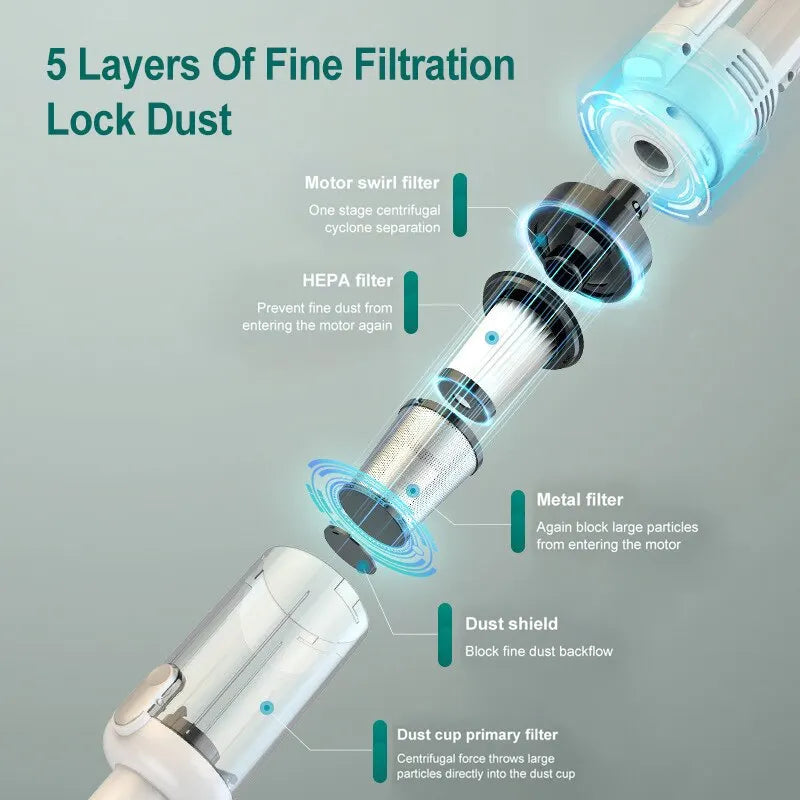 5 Layers Of Fine Filtration Lock Dust

Motor swirl filter
One stage centrifugal cyclone separation

HEPA filter
Prevent fine dust from entering the motor again

Metal filter
Again block large particles from entering the motor

Dust shield
Block fine dust backflow

Dust cup primary filter
Centrifugal force throws large particles directly into the dust cup