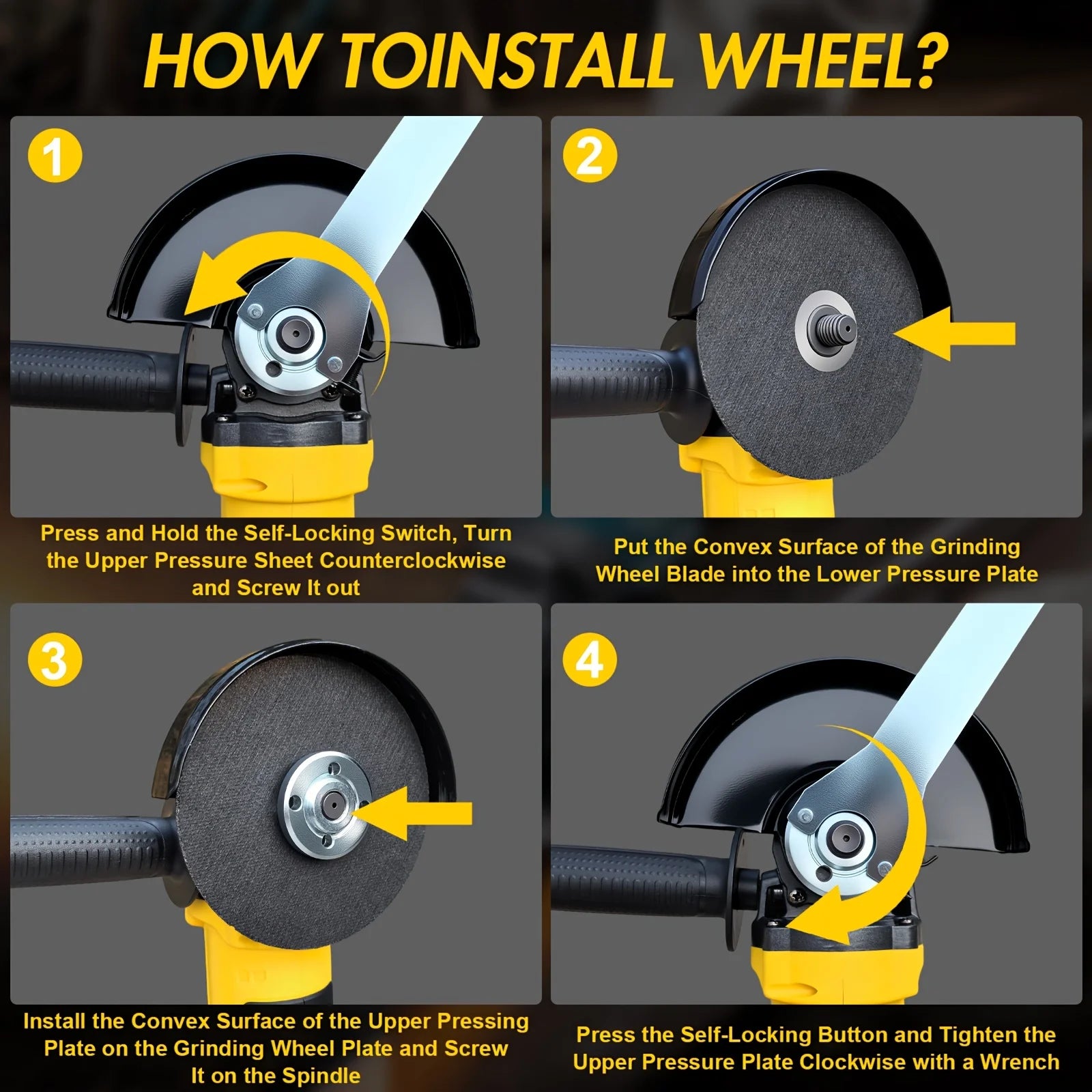 HOW TOINSTALL WHEEL?

1

Press and Hold the Self-Locking Switch, Turn the Upper Pressure Sheet Counterclockwise and Screw It out

2

Put the Convex Surface of the Grinding Wheel Blade into the Lower Pressure Plate

3

Install the Convex Surface of the Upper Pressing Plate on the Grinding Wheel Plate and Screw It on the Spindle

4

Press the Self-Locking Button and Tighten the Upper Pressure Plate Clockwise with a Wrench