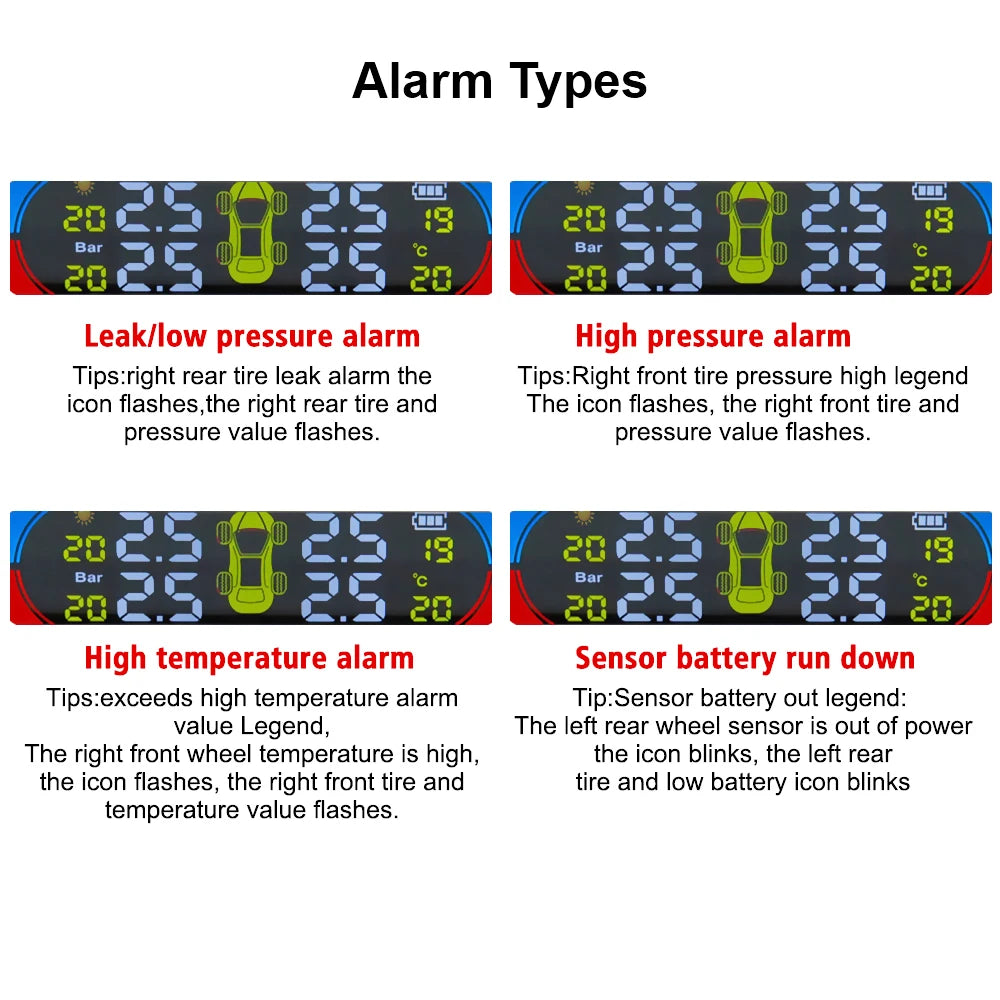 Alarm Types

20 2.5 2.5 19
Bar °C
20 2.5 2.5 20

Leak/low pressure alarm

Tips:right rear tire leak alarm the icon flashes,the right rear tire and pressure value flashes.

20 2.5 2.5 19
Bar °C
20 2.5 2.5 20

High pressure alarm

Tips:Right front tire pressure high legend The icon flashes, the right front tire and pressure value flashes.

20 2.5 2.5 19
Bar °C
20 2.5 2.5 20

High temperature alarm

Tips:exceeds high temperature alarm value Legend,
The right front wheel temperature is high, the icon flashes, the right front tire and temperature value flashes.

20 2.5 2.5 19
Bar °C
20 2.5 2.5 20

Sensor battery run down

Tip:Sensor battery out legend:
The left rear wheel sensor is out of power the icon blinks, the left rear tire and low battery icon blinks