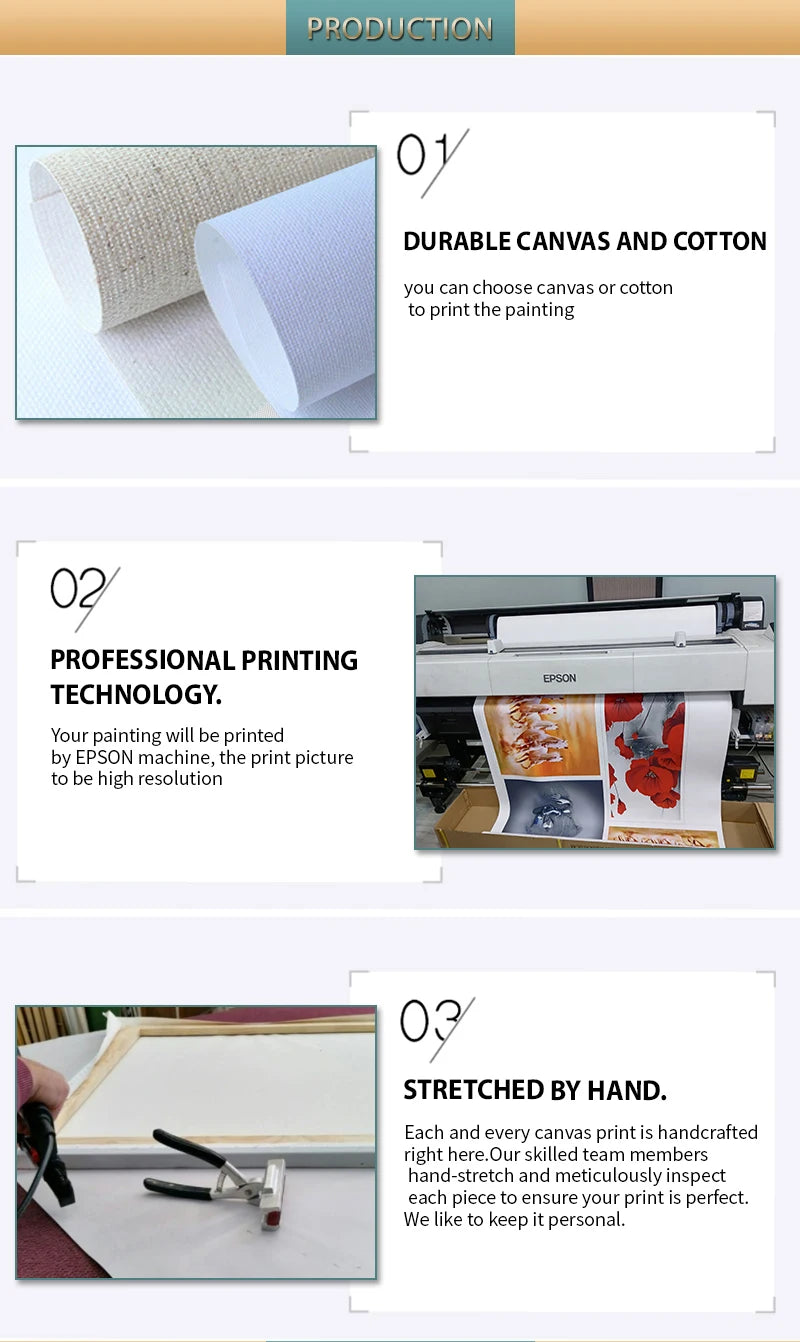 PRODUCTION

01

DURABLE CANVAS AND COTTON

you can choose canvas or cotton to print the painting

02

PROFESSIONAL PRINTING TECHNOLOGY.

Your painting will be printed by EPSON machine, the print picture to be high resolution

EPSON

03

STRETCHED BY HAND.

Each and every canvas print is handcrafted right here.Our skilled team members hand-stretch and meticulously inspect each piece to ensure your print is perfect. We like to keep it personal.