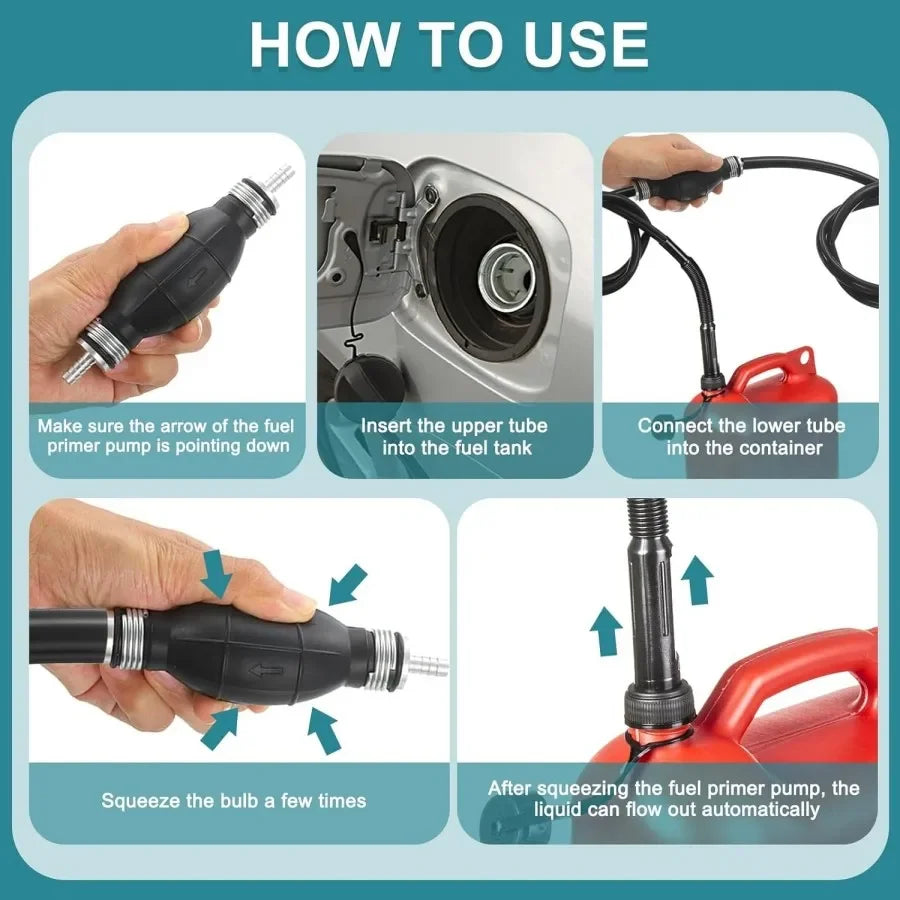 HOW TO USE

Make sure the arrow of the fuel primer pump is pointing down

Insert the upper tube into the fuel tank

Connect the lower tube into the container

Squeeze the bulb a few times

After squeezing the fuel primer pump, the liquid can flow out automatically