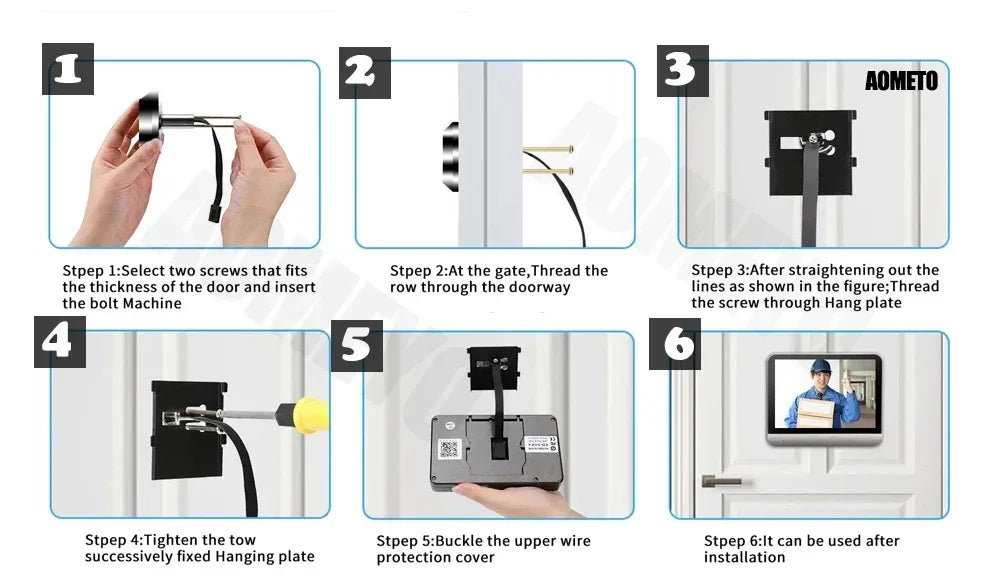 1

Stpep 1:Select two screws that fits the thickness of the door and insert the bolt Machine

2

Stpep 2:At the gate,Thread the row through the doorway

3

AOMETO

Stpep 3:After straightening out the lines as shown in the figure;Thread the screw through Hang plate

4

Stpep 4:Tighten the tow successively fixed Hanging plate

5

Stpep 5:Buckle the upper wire protection cover

6

Stpep 6:It can be used after installation