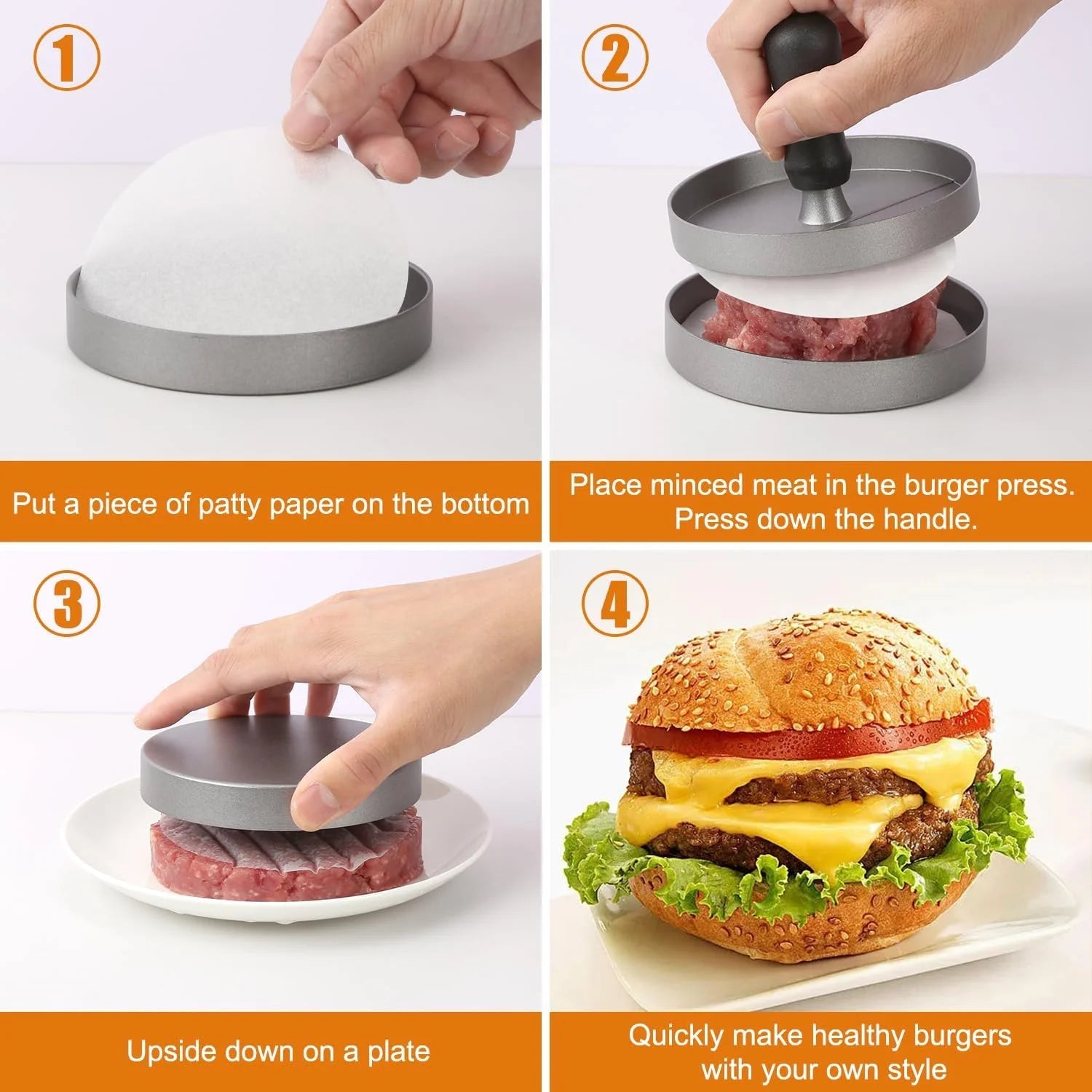 ①

Put a piece of patty paper on the bottom

②

Place minced meat in the burger press. Press down the handle.

③

Upside down on a plate

④

Quickly make healthy burgers with your own style