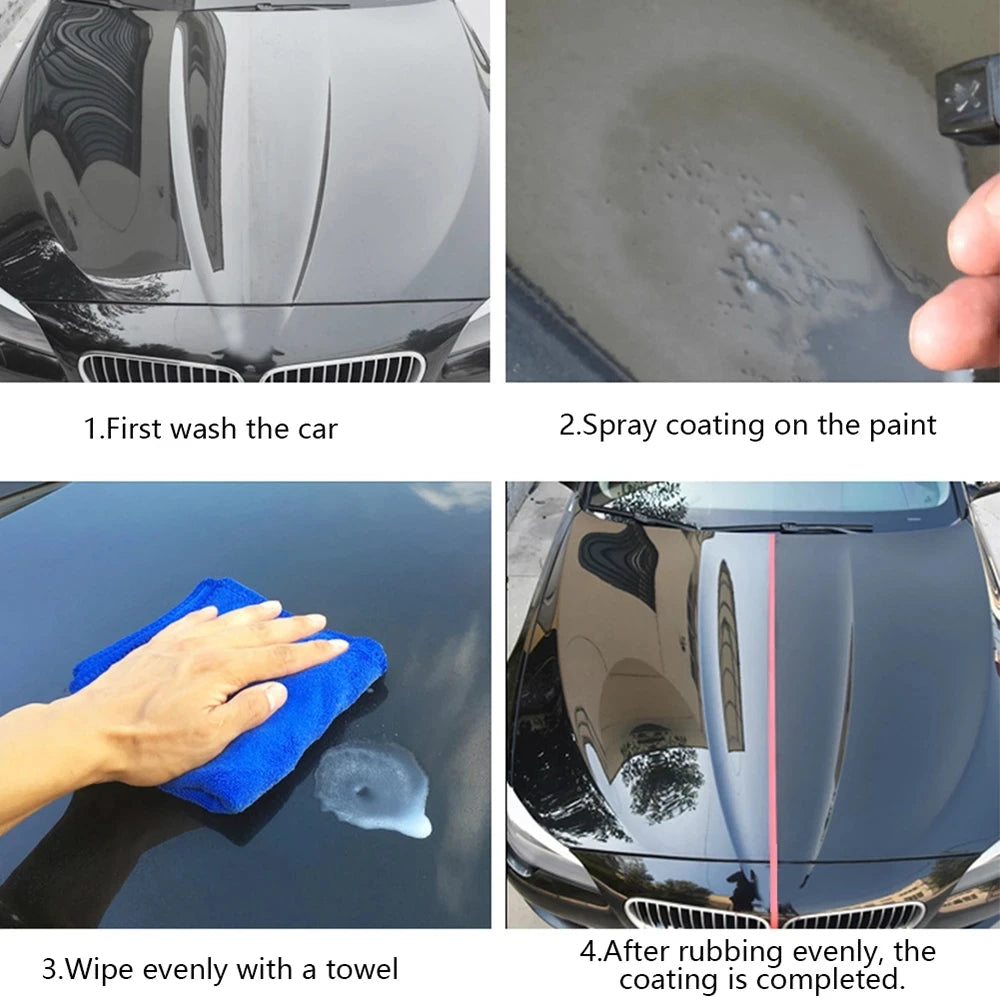 1.First wash the car

2.Spray coating on the paint

3.Wipe evenly with a towel

4.After rubbing evenly, the coating is completed.