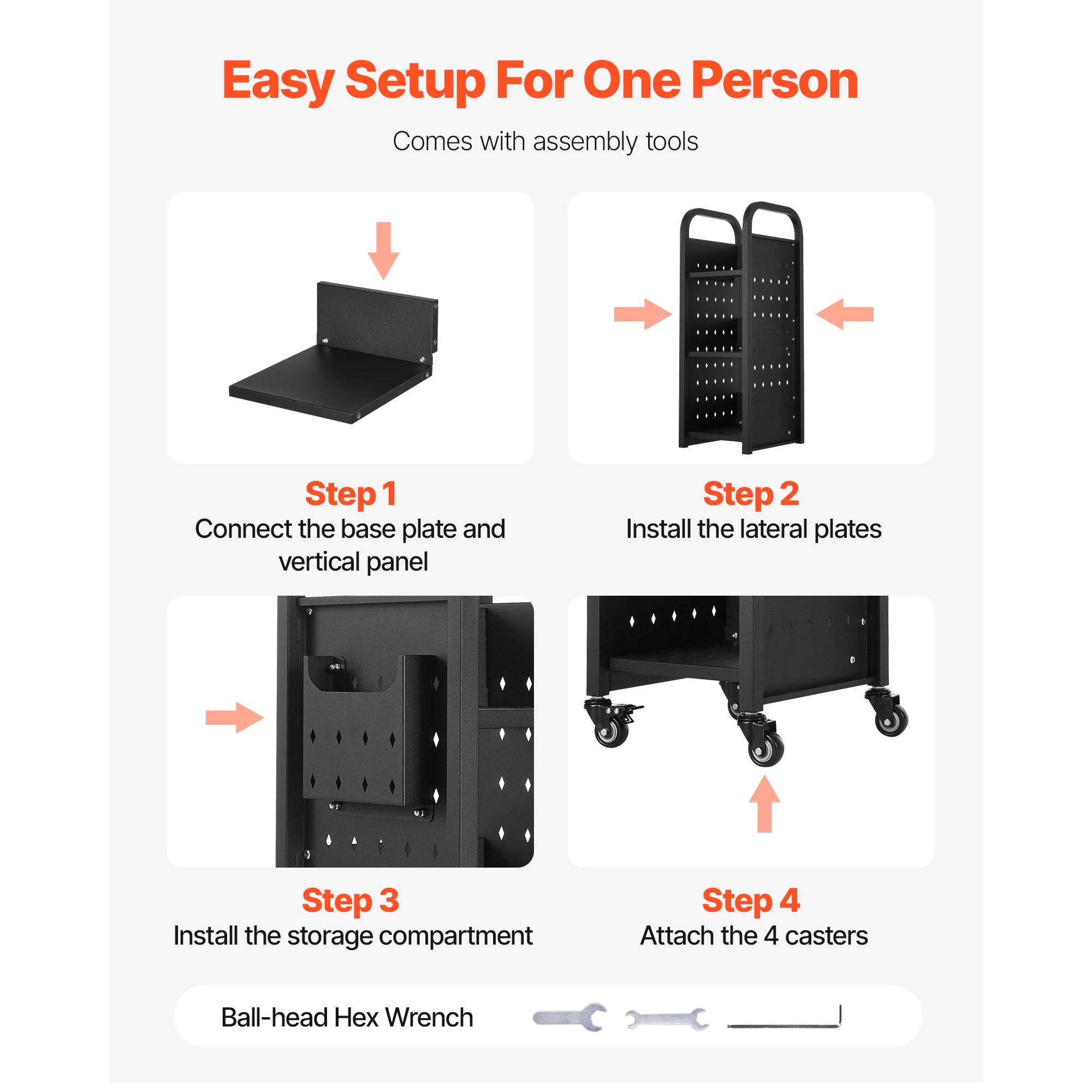 Easy Setup For One Person

Comes with assembly tools

Step 1
Connect the base plate and vertical panel

Step 2
Install the lateral plates

Step 3
Install the storage compartment

Step 4
Attach the 4 casters

Ball-head Hex Wrench