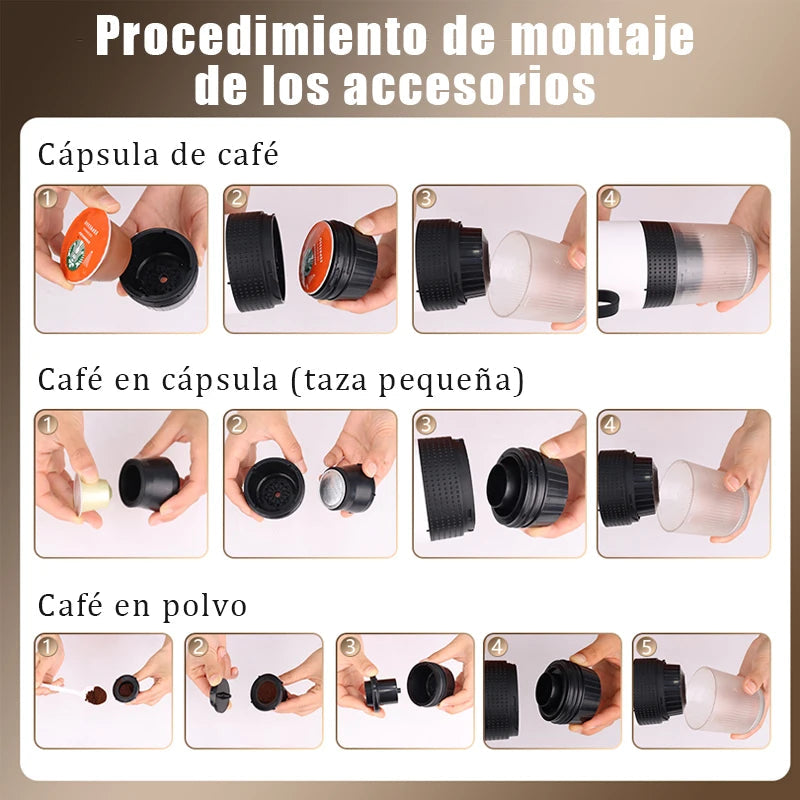 Procedimiento de montaje de los accesorios

Cápsula de café

1 2 3 4

Café en cápsula (taza pequeña)

1 2 3 4

Café en polvo

1 2 3 4 5