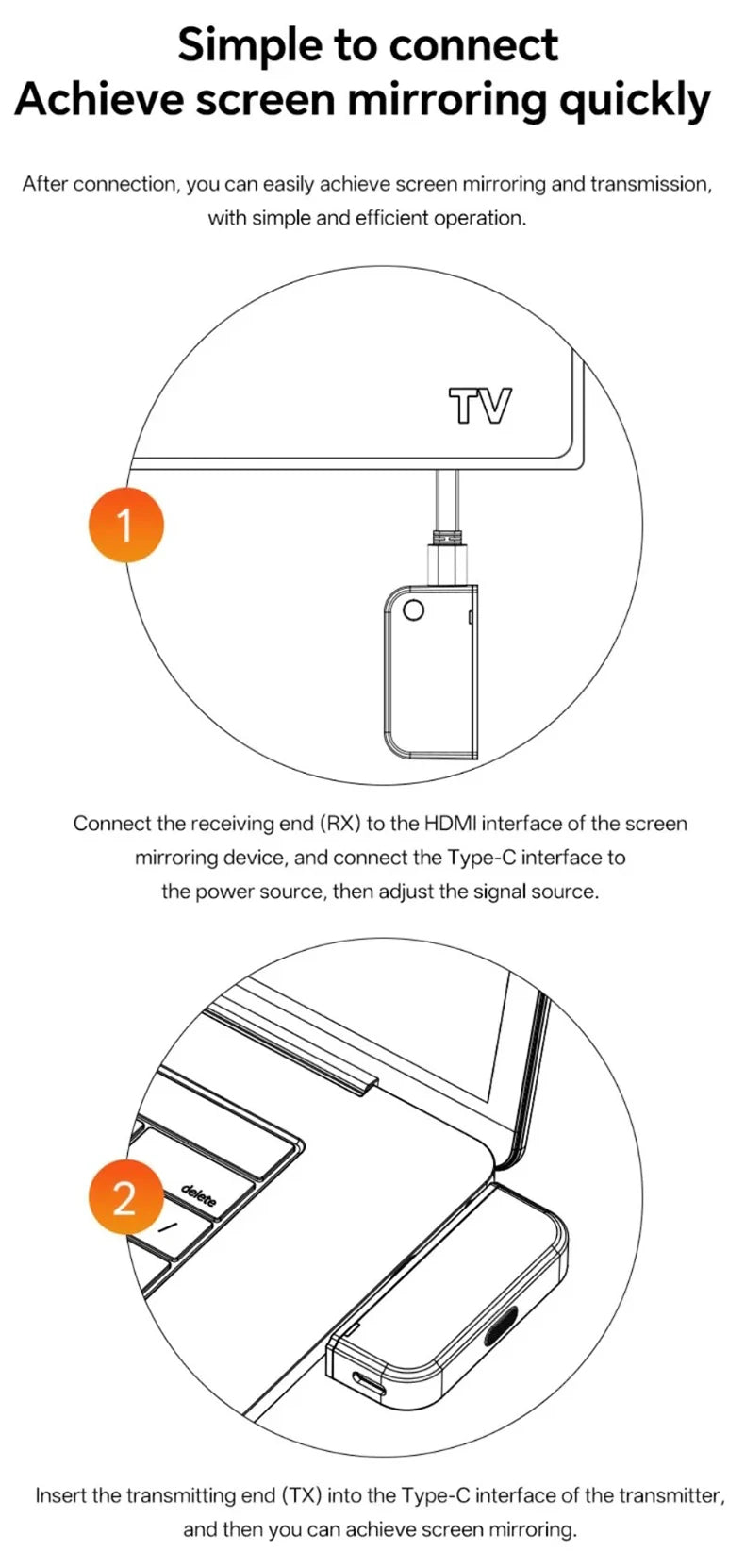 Simple to connect
Achieve screen mirroring quickly

After connection, you can easily achieve screen mirroring and transmission, with simple and efficient operation.

TV

1

Connect the receiving end (RX) to the HDMI interface of the screen mirroring device, and connect the Type-C interface to the power source, then adjust the signal source.

2

delete

/

Insert the transmitting end (TX) into the Type-C interface of the transmitter, and then you can achieve screen mirroring.