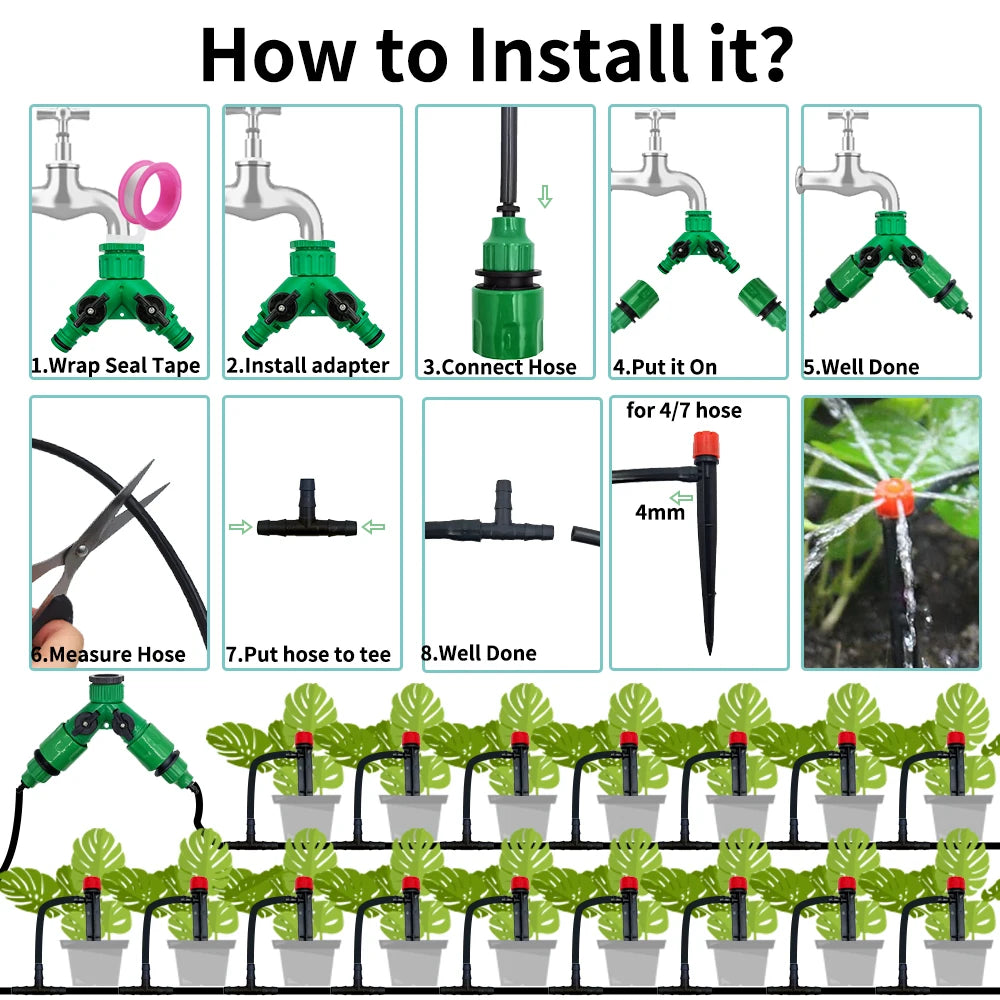 How to Install it?

1.Wrap Seal Tape

2.Install adapter

3.Connect Hose

4.Put it On

5.Well Done

6.Measure Hose

7.Put hose to tee

8.Well Done

for 4/7 hose

4mm