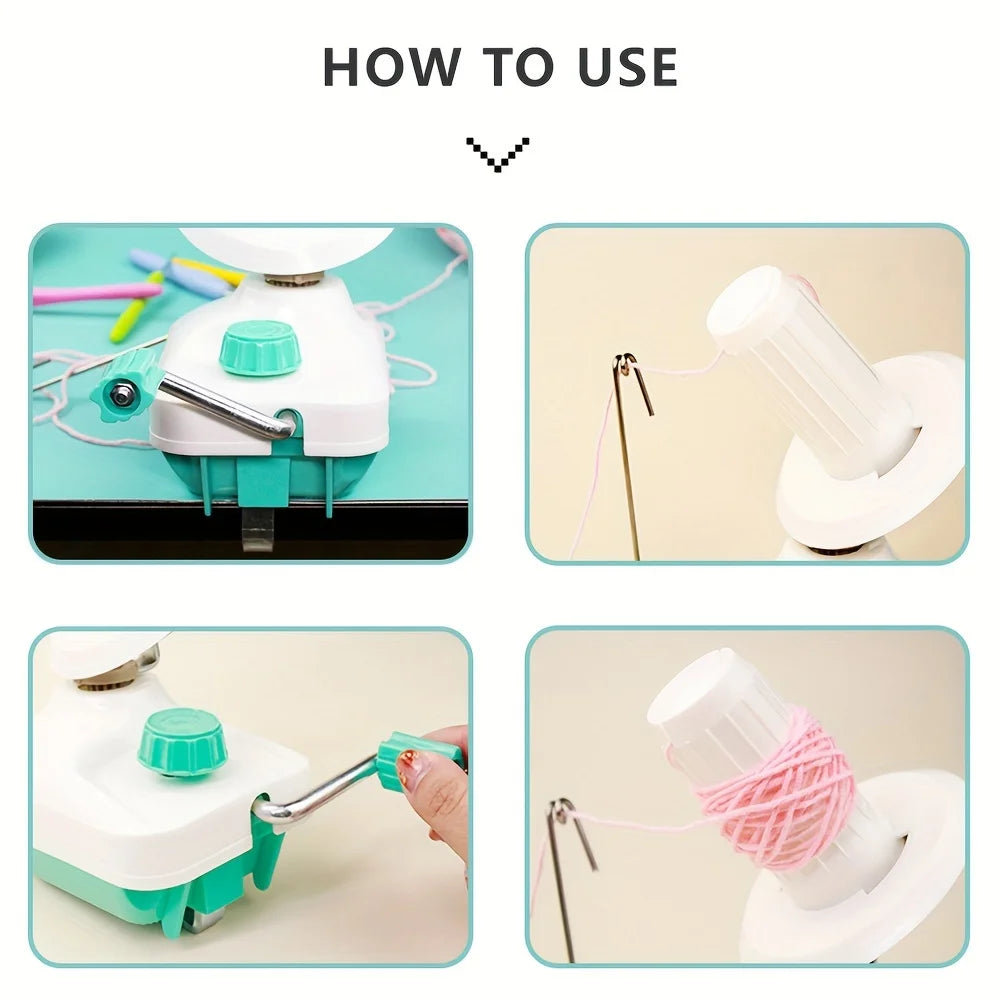 HOW TO USE