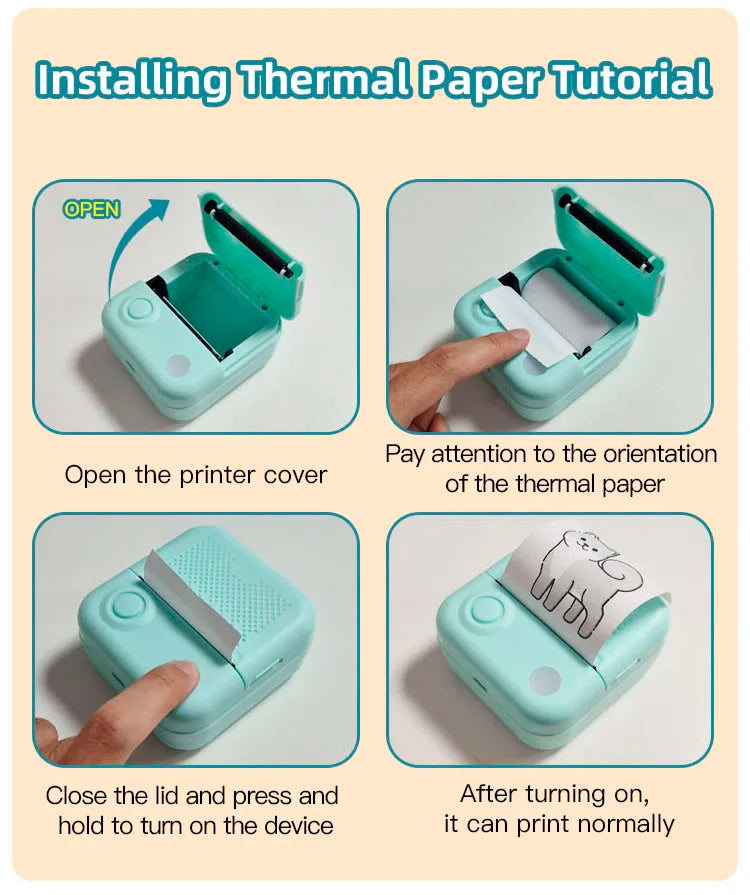 Installing Thermal Paper Tutorial

OPEN

Open the printer cover

Pay attention to the orientation of the thermal paper

Close the lid and press and hold to turn on the device

After turning on, it can print normally