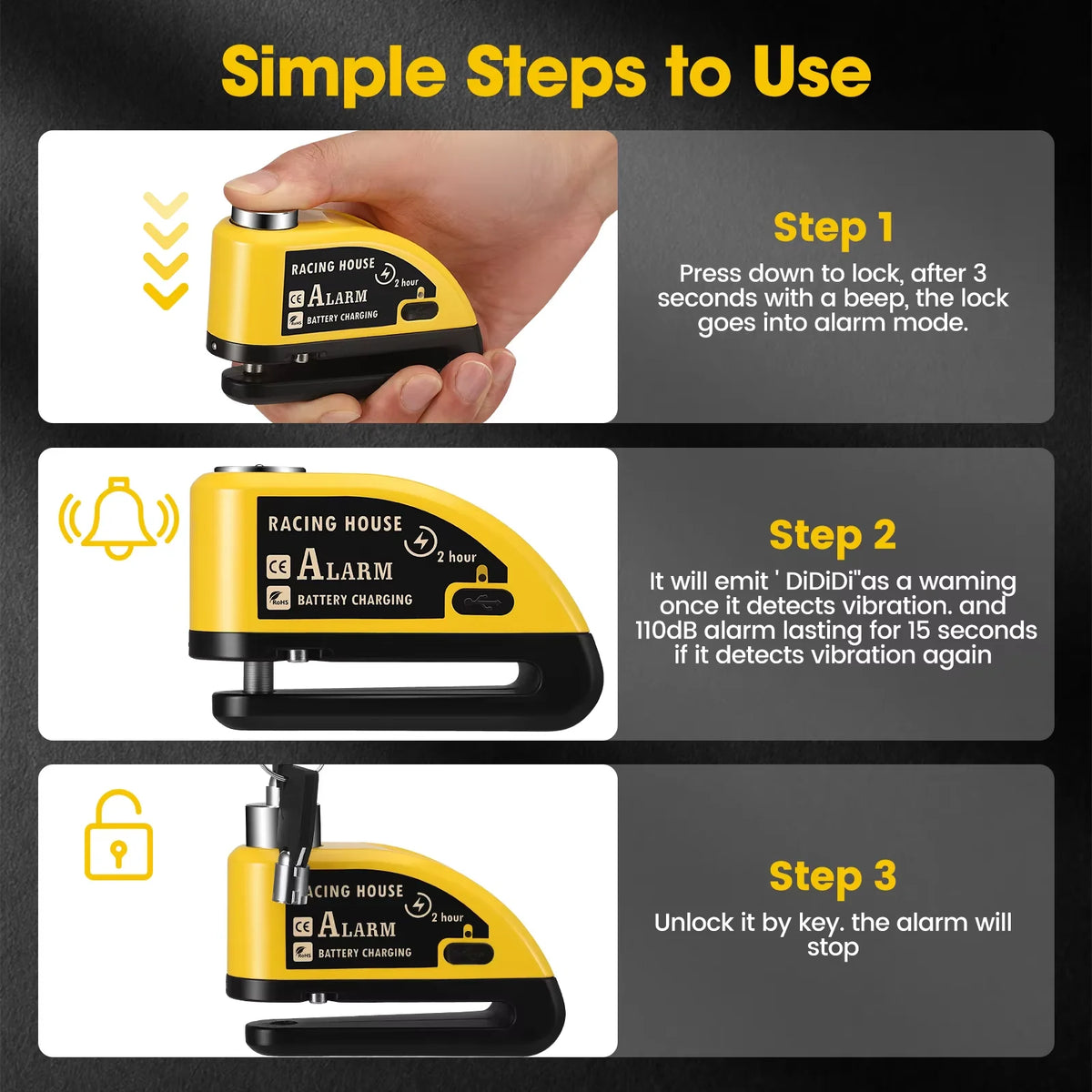 Simple Steps to Use

RACING HOUSE
2 hour
CE ALARM
RoHS BATTERY CHARGING

Step 1
Press down to lock, after 3 seconds with a beep, the lock goes into alarm mode.

RACING HOUSE
2 hour
CE ALARM
RoHS BATTERY CHARGING

Step 2
It will emit ' DiDiDi"as a waming once it detects vibration. and 110dB alarm lasting for 15 seconds if it detects vibration again

ACING HOUSE
2 hour
CE ALARM
RoHS BATTERY CHARGING

Step 3
Unlock it by key. the alarm will stop