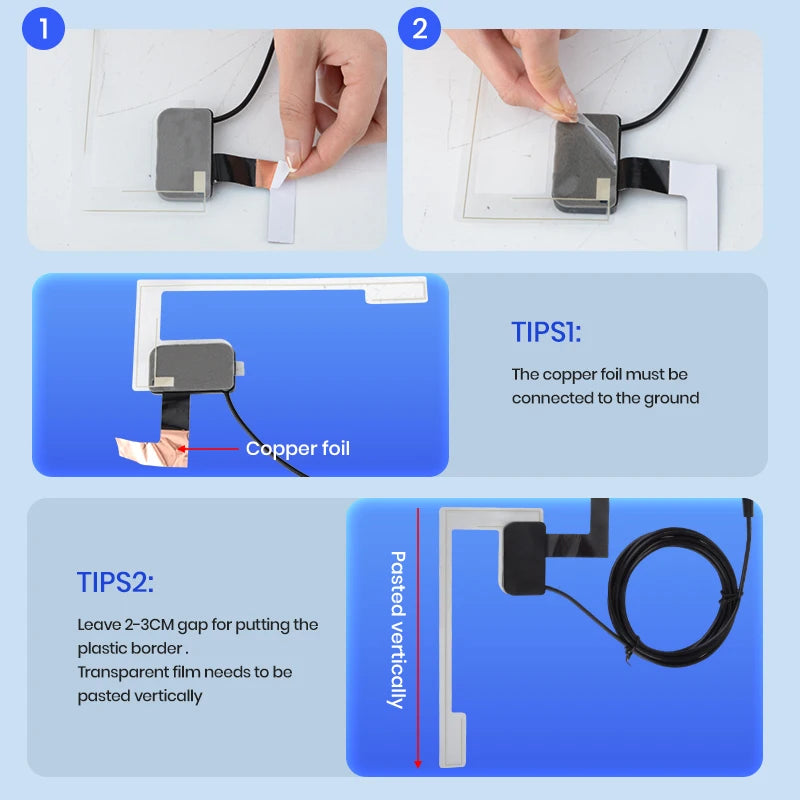 1

2

Copper foil

TIPS1:

The copper foil must be connected to the ground

TIPS2:

Leave 2-3CM gap for putting the plastic border .
Transparent film needs to be pasted vertically

Pasted vertically