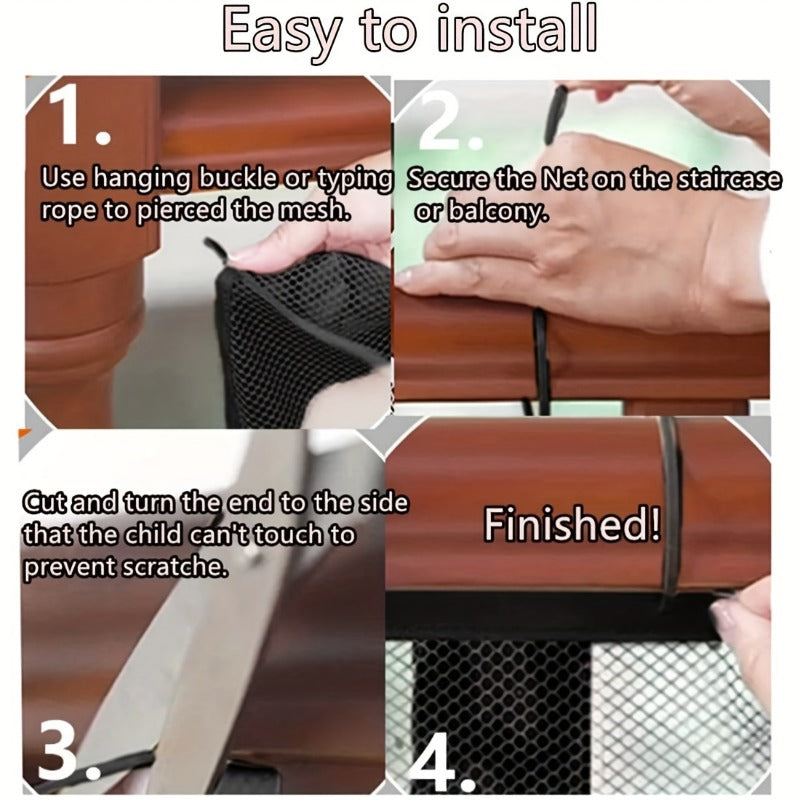 Easy to install

1.

Use hanging buckle or typing rope to pierced the mesh.

2.

Secure the Net on the staircase or balcony.

Cut and turn the end to the side that the child can't touch to prevent scratche.

3.

Finished!

4.