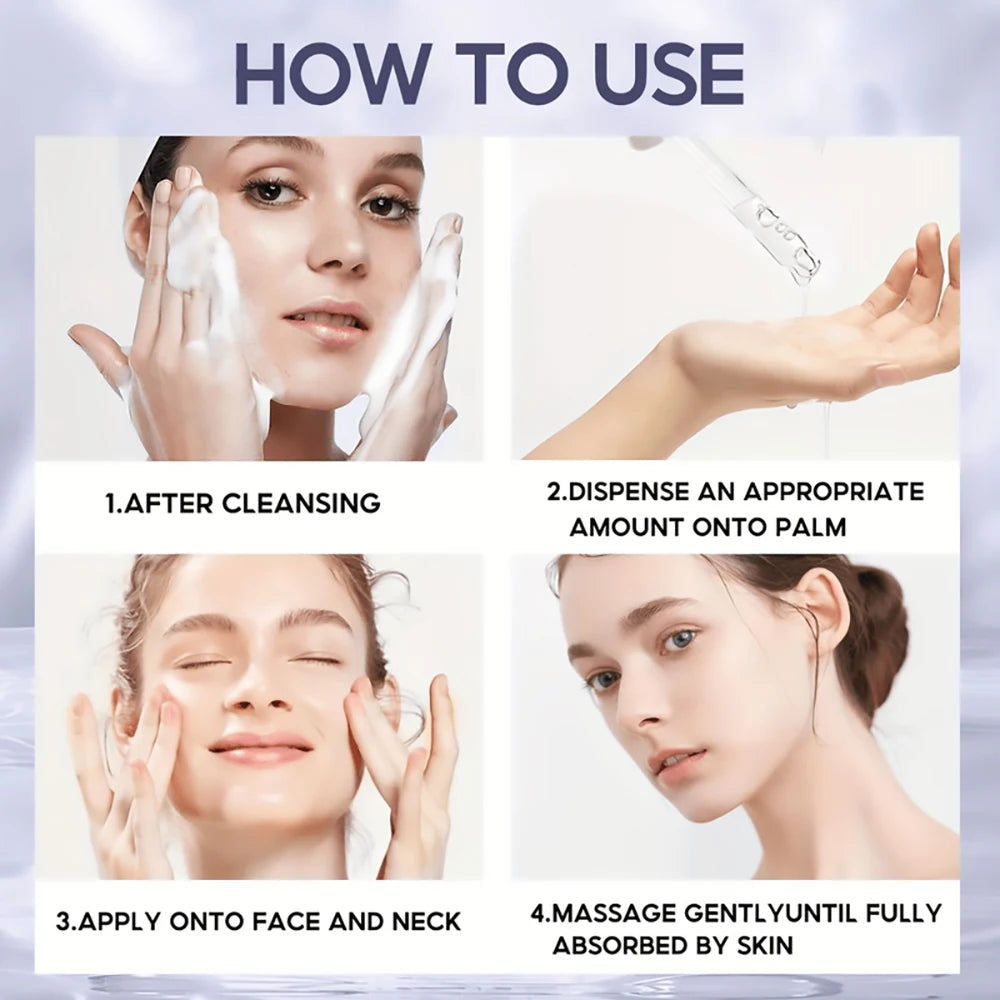 HOW TO USE

1.AFTER CLEANSING

2.DISPENSE AN APPROPRIATE AMOUNT ONTO PALM

3.APPLY ONTO FACE AND NECK

4.MASSAGE GENTLYUNTIL FULLY ABSORBED BY SKIN