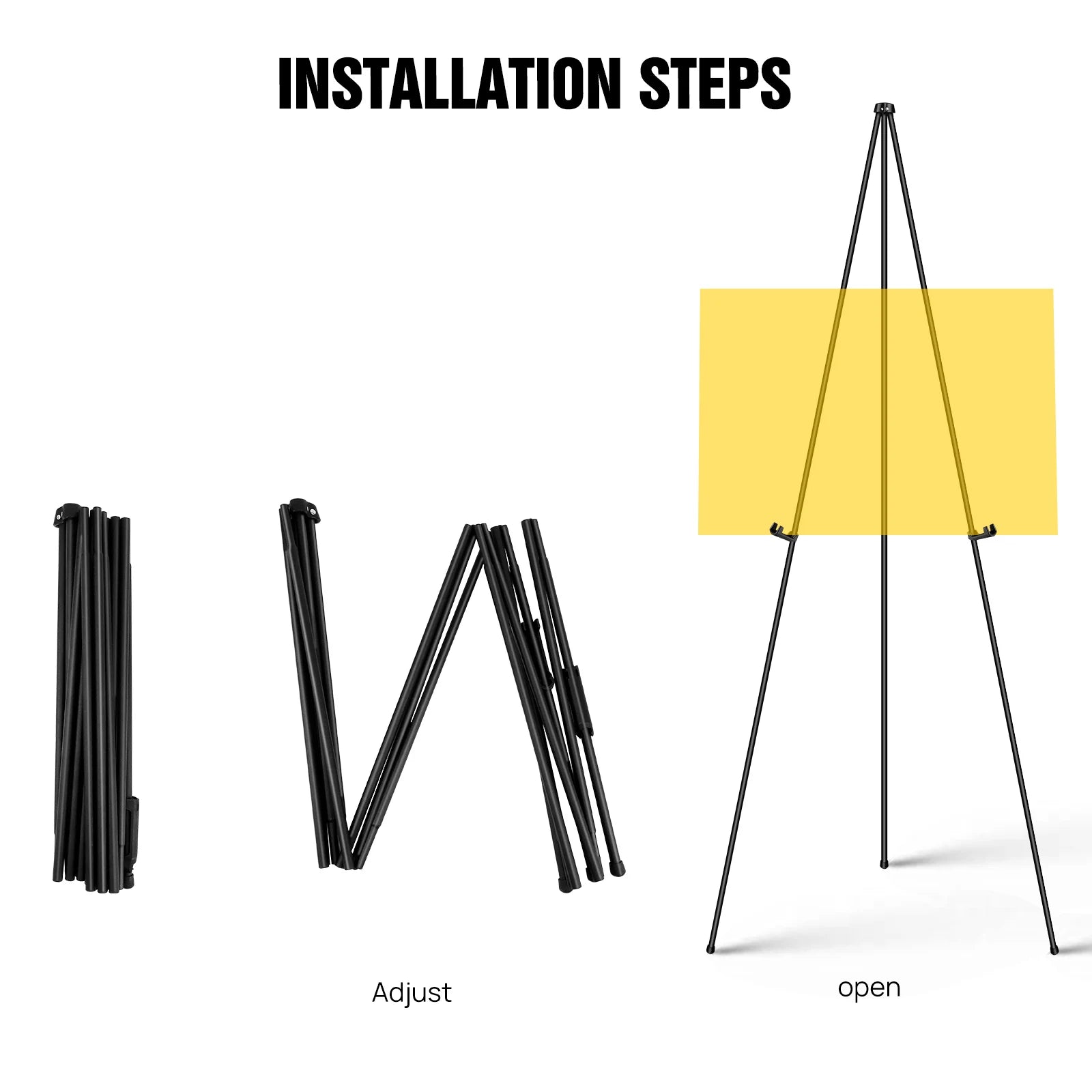 INSTALLATION STEPS

Adjust

open