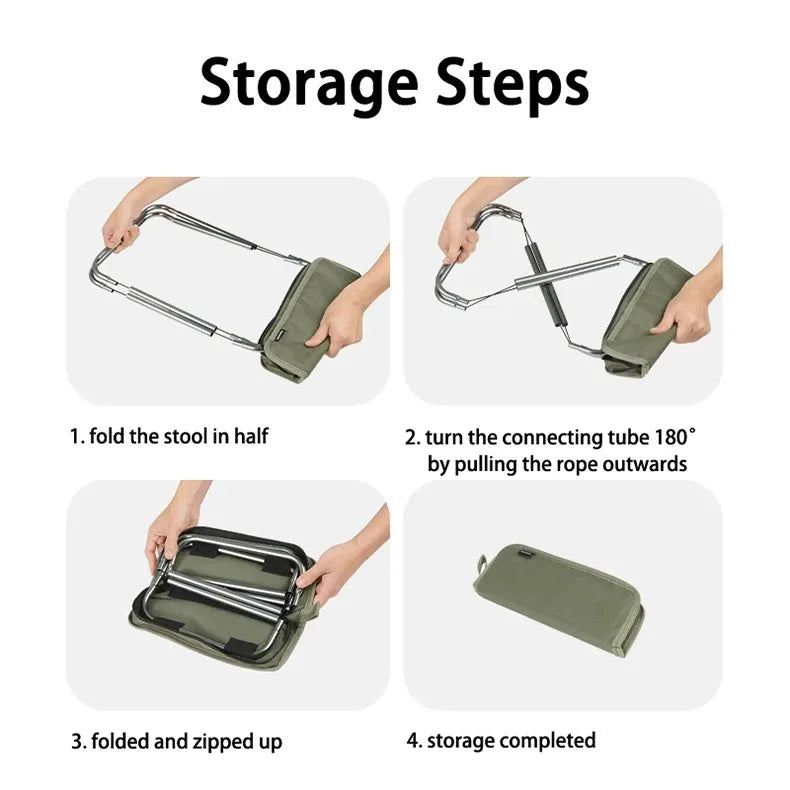 Storage Steps

1. fold the stool in half

2. turn the connecting tube 180° by pulling the rope outwards

3. folded and zipped up

4. storage completed