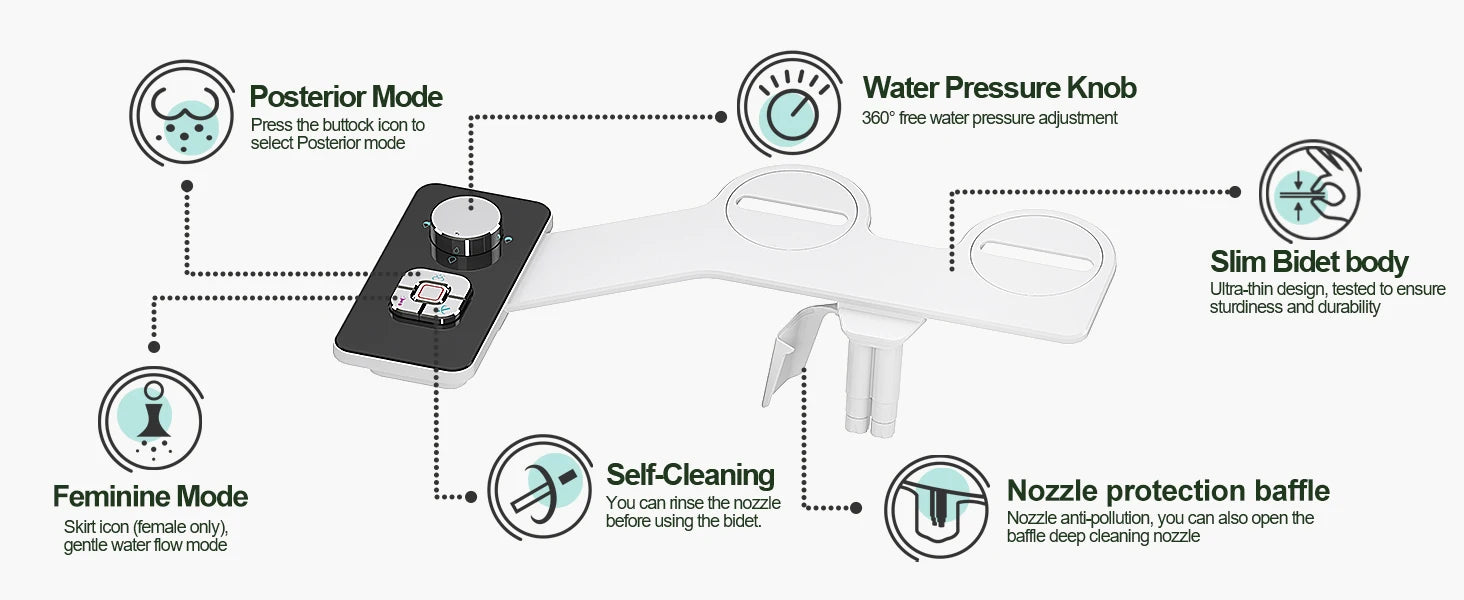 Posterior Mode
Press the buttock icon to select Posterior mode

Water Pressure Knob
360° free water pressure adjustment

Slim Bidet body
Ultra-thin design, tested to ensure sturdiness and durability

Feminine Mode
Skirt icon (female only), gentle water flow mode

Self-Cleaning
You can rinse the nozzle before using the bidet.

Nozzle protection baffle
Nozzle anti-pollution, you can also open the baffle deep cleaning nozzle