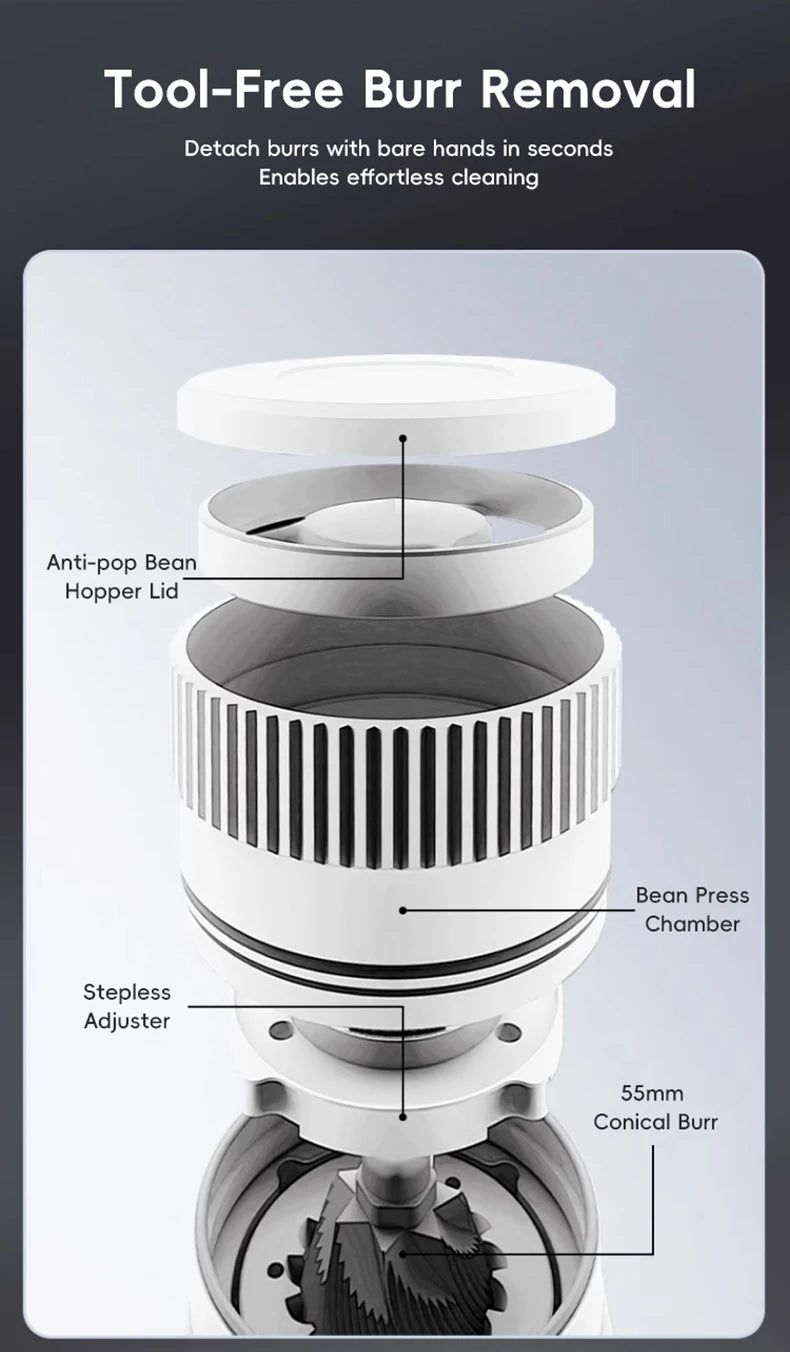 Tool-Free Burr Removal

Detach burrs with bare hands in seconds
Enables effortless cleaning

Anti-pop Bean Hopper Lid

Bean Press Chamber

Stepless Adjuster

55mm Conical Burr